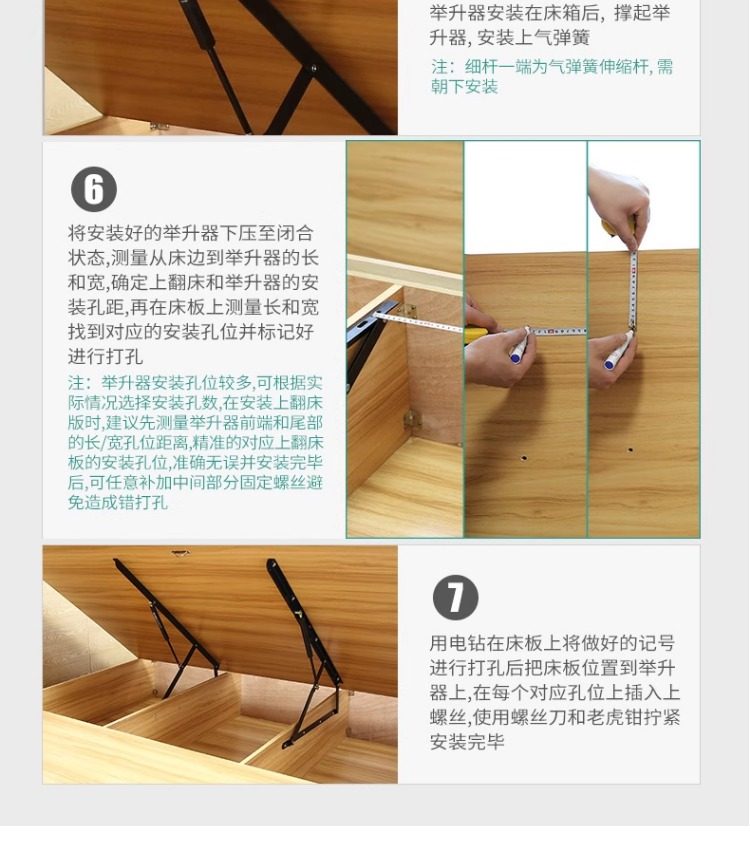 举升器安装在床箱后，撑起举升器，安装上气弹簧

注：细杆一端为气弹簧伸缩杆，需朝下安装

6

将安装好的举升器下压至闭合状态,测量从床边到举升器的长和宽,确定上翻床和举升器的安装孔距,再在床板上测量长和宽找到对应的安装孔位并标记好进行打孔

注：举升器安装孔位较多,可根据实际情况选择安装孔数,在安装上翻床版时,建议先测量举升器前端和尾部的长/宽孔位距离,精准的对应上翻床板的安装孔位,准确无误并安装完毕后,可任意补加中间部分固定螺丝避免造成错打孔

7

用电钻在床板上将做好的记号进行打孔后把床板位置到举升器上,在每个对应孔位上插入上螺丝,使用螺丝刀和老虎钳拧紧安装完毕