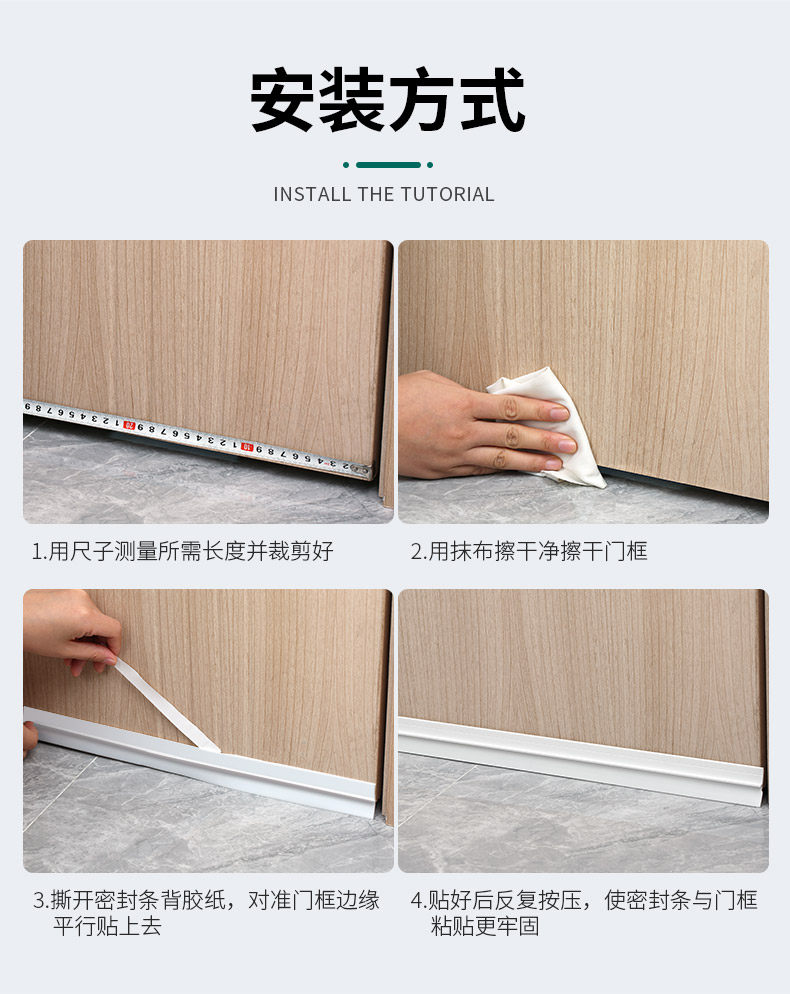 安装方式

INSTALL THE TUTORIAL

1.用尺子测量所需长度并裁剪好

2.用抹布擦干净擦干门框

3.撕开密封条背胶纸，对准门框边缘平行贴上去

4.贴好后反复按压，使密封条与门框粘贴更牢固