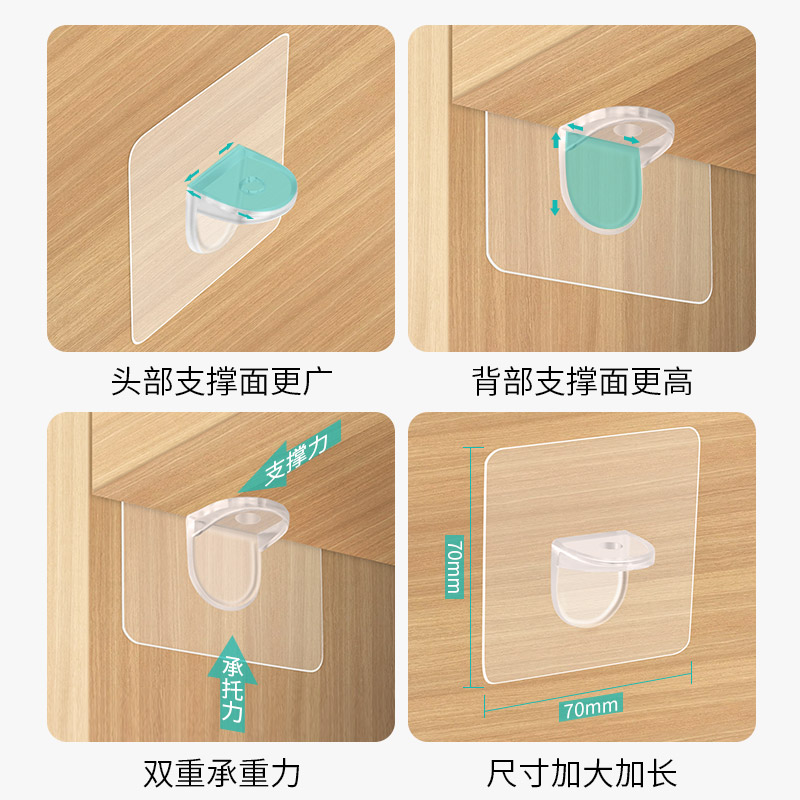 头部支撑面更广

背部支撑面更高

支撑力

承托力

双重承重力

70mm

70mm

尺寸加大加长