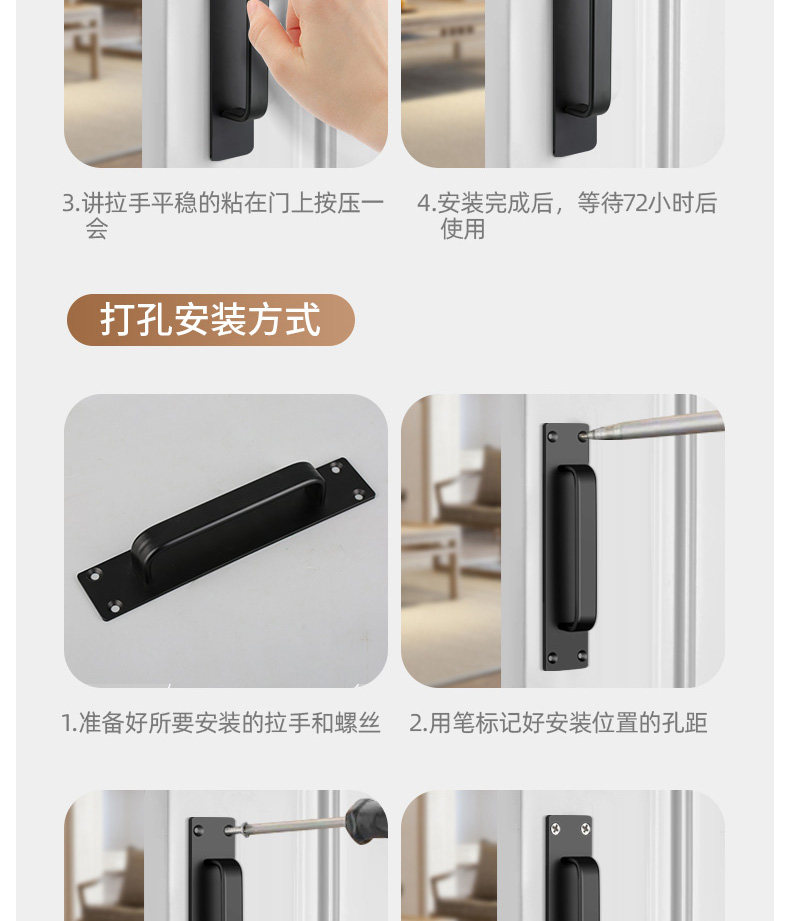 3.讲拉手平稳的粘在门上按压一会

4.安装完成后，等待72小时后使用

打孔安装方式

1.准备好所要安装的拉手和螺丝

2.用笔标记好安装位置的孔距