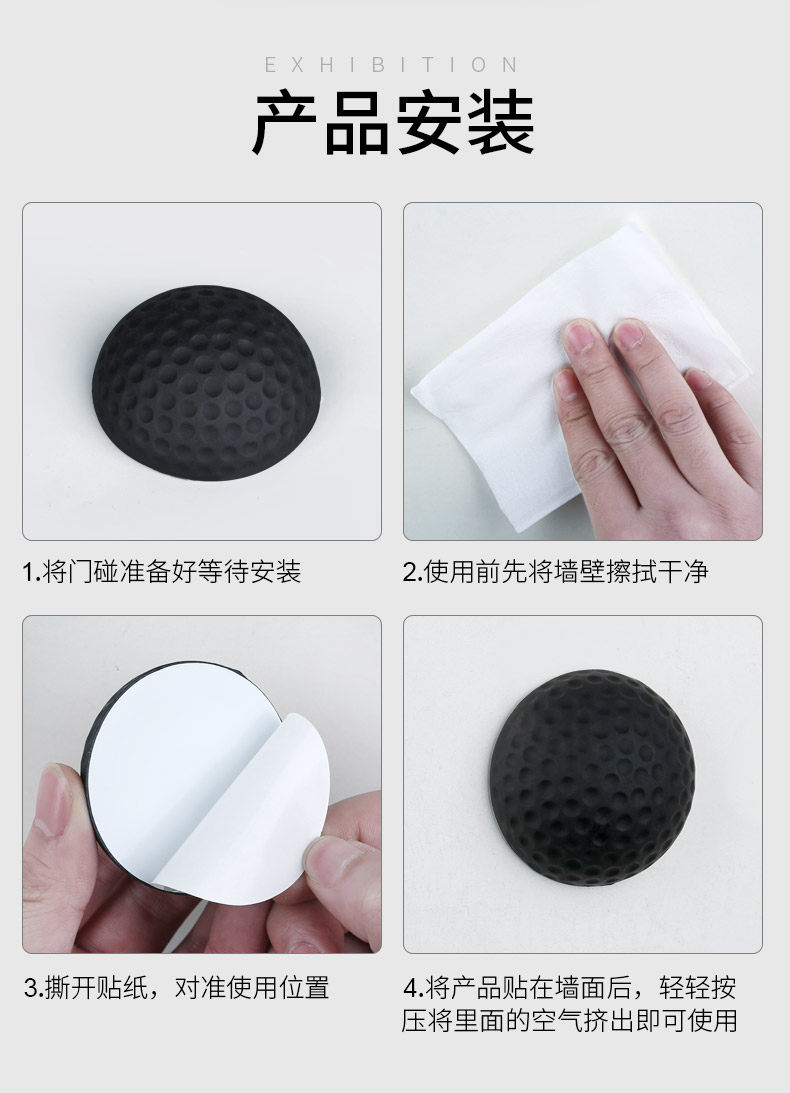 EXHIBITION

产品安装

1.将门碰准备好等待安装

2.使用前先将墙壁擦拭干净

3.撕开贴纸，对准使用位置

4.将产品贴在墙面后，轻轻按压将里面的空气挤出即可使用