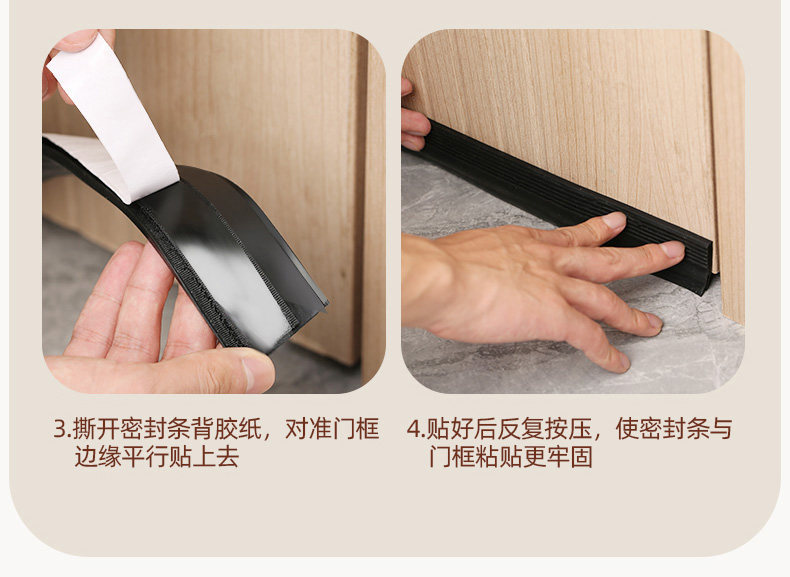 3.撕开密封条背胶纸，对准门框边缘平行贴上去

4.贴好后反复按压，使密封条与门框粘贴更牢固