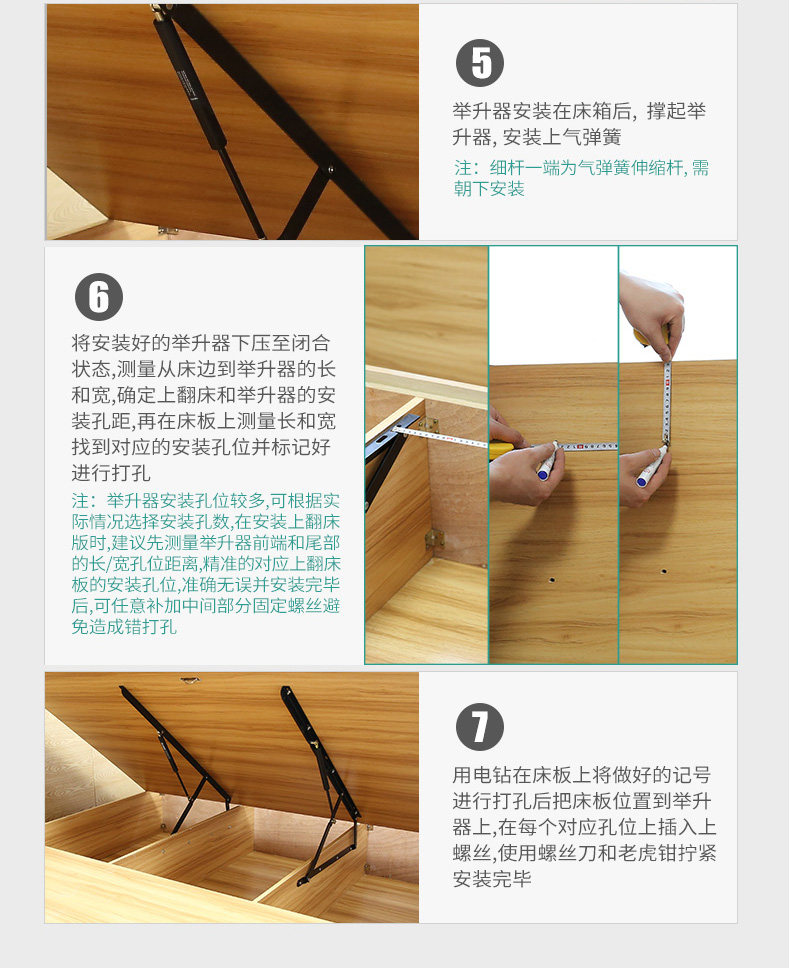 5

举升器安装在床箱后，撑起举升器, 安装上气弹簧

注：细杆一端为气弹簧伸缩杆, 需朝下安装

6

将安装好的举升器下压至闭合状态,测量从床边到举升器的长和宽,确定上翻床和举升器的安装孔距,再在床板上测量长和宽找到对应的安装孔位并标记好进行打孔

注：举升器安装孔位较多,可根据实际情况选择安装孔数,在安装上翻床版时,建议先测量举升器前端和尾部的长/宽孔位距离,精准的对应上翻床板的安装孔位,准确无误并安装完毕后,可任意补加中间部分固定螺丝避免造成错打孔

7

用电钻在床板上将做好的记号进行打孔后把床板位置到举升器上,在每个对应孔位上插入上螺丝,使用螺丝刀和老虎钳拧紧安装完毕