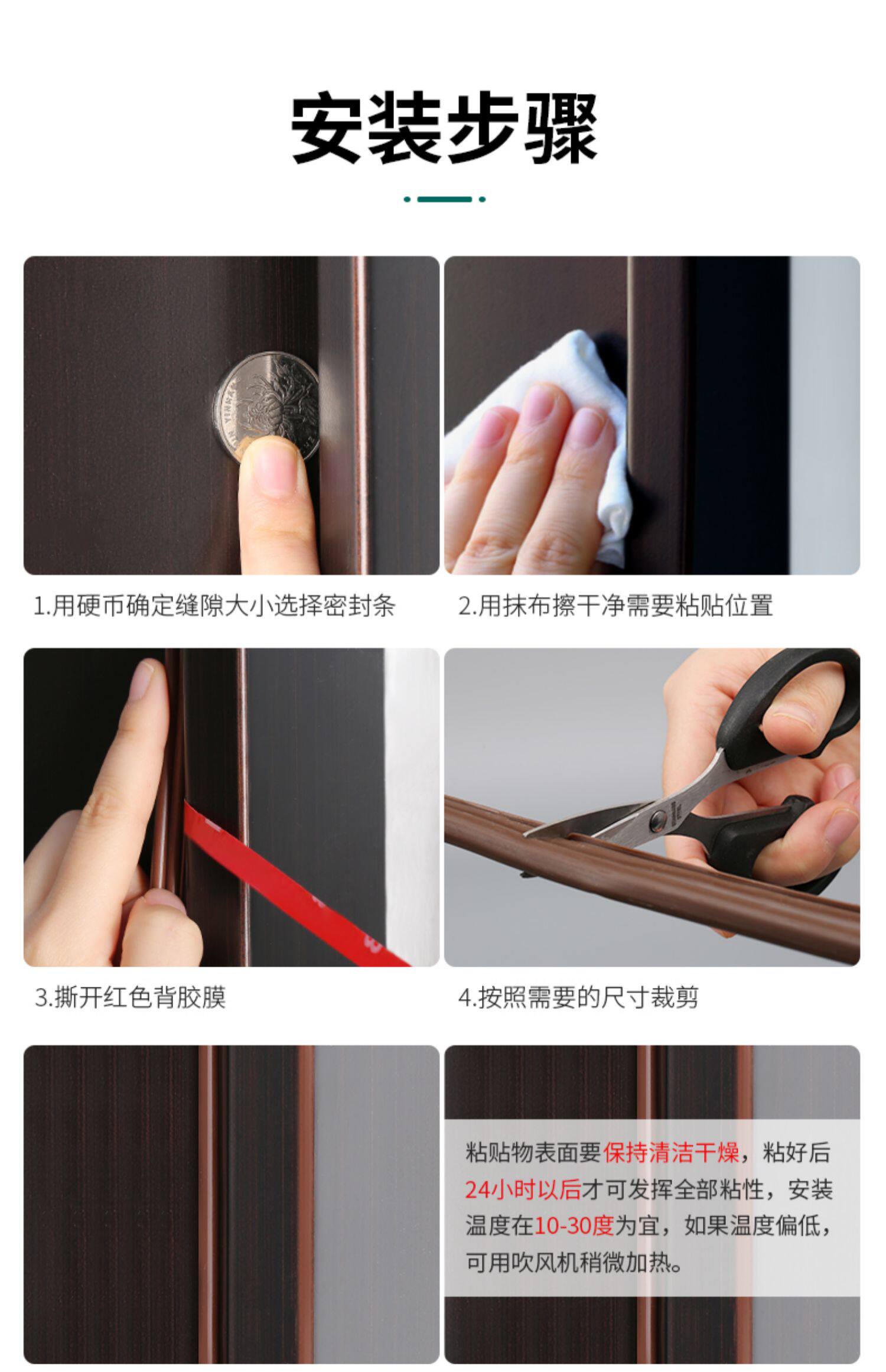 安装步骤

1.用硬币确定缝隙大小选择密封条

2.用抹布擦干净需要粘贴位置

3.撕开红色背胶膜

4.按照需要的尺寸裁剪

粘贴物表面要保持清洁干燥，粘好后24小时以后才可发挥全部粘性，安装温度在10-30度为宜，如果温度偏低，可用吹风机稍微加热。