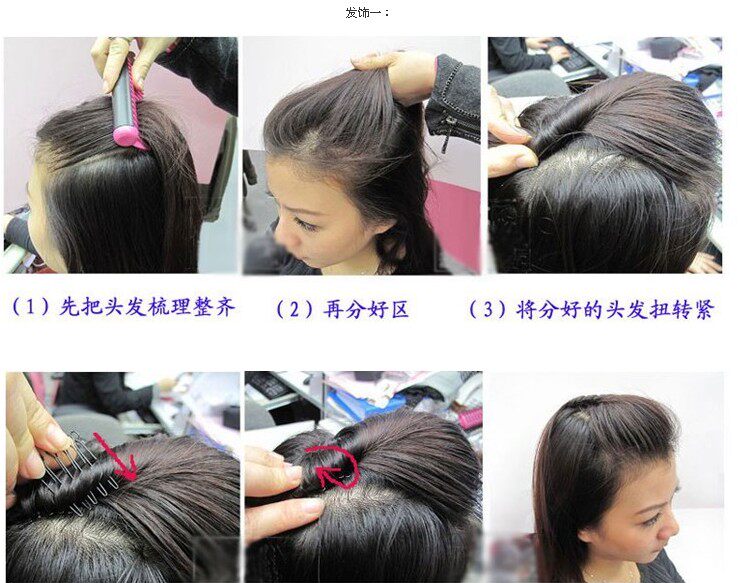 发饰一：

（1）先把头发梳理整齐

（2）再分好区

（3）将分好的头发扭转紧