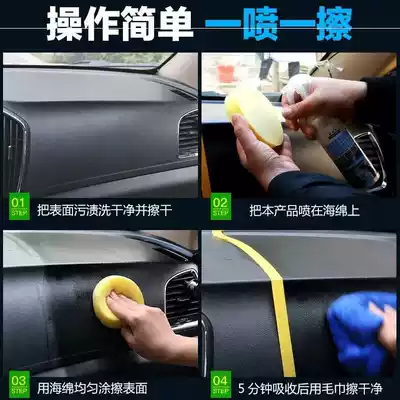 操作简单 一喷一擦

01 STEP 把表面污渍洗干净并擦干

02 STEP 把本产品喷在海绵上

03 STEP 用海绵均匀涂擦表面

04 STEP 5 分钟吸收后用毛巾擦干净