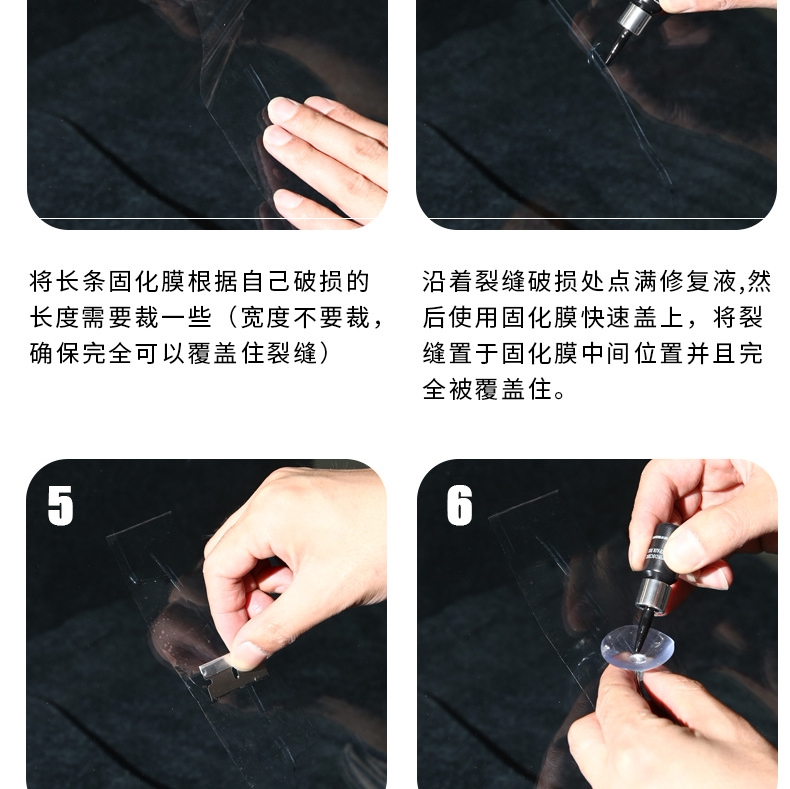 将长条固化膜根据自己破损的长度需要裁一些（宽度不要裁，确保完全可以覆盖住裂缝）

沿着裂缝破损处点满修复液,然后使用固化膜快速盖上，将裂缝置于固化膜中间位置并且完全被覆盖住。

5

6