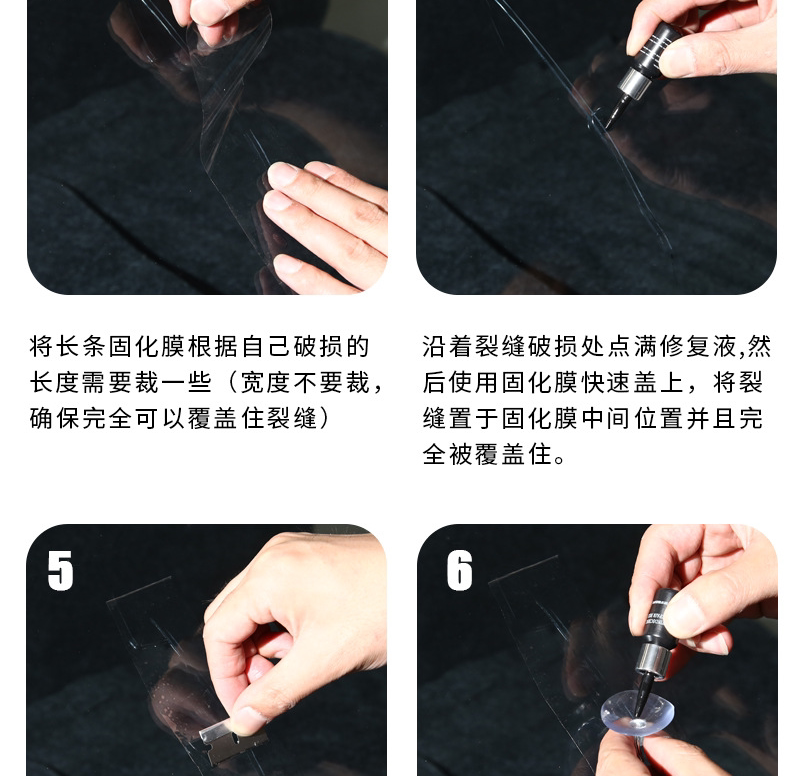 将长条固化膜根据自己破损的长度需要裁一些（宽度不要裁，确保完全可以覆盖住裂缝）

沿着裂缝破损处点满修复液,然后使用固化膜快速盖上，将裂缝置于固化膜中间位置并且完全被覆盖住。

5

6