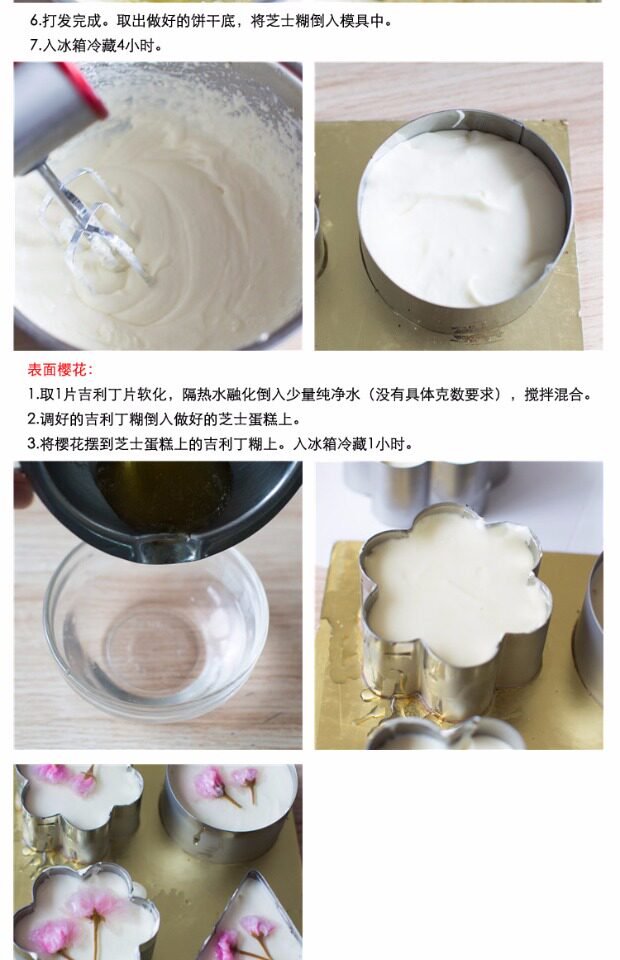 6.打发完成。取出做好的饼干底，将芝士糊倒入模具中。
7.入冰箱冷藏4小时。

表面樱花：
1.取1片吉利丁片软化，隔热水融化倒入少量纯净水（没有具体克数要求），搅拌混合。
2.调好的吉利丁糊倒入做好的芝士蛋糕上。
3.将樱花摆到芝士蛋糕上的吉利丁糊上。入冰箱冷藏1小时。