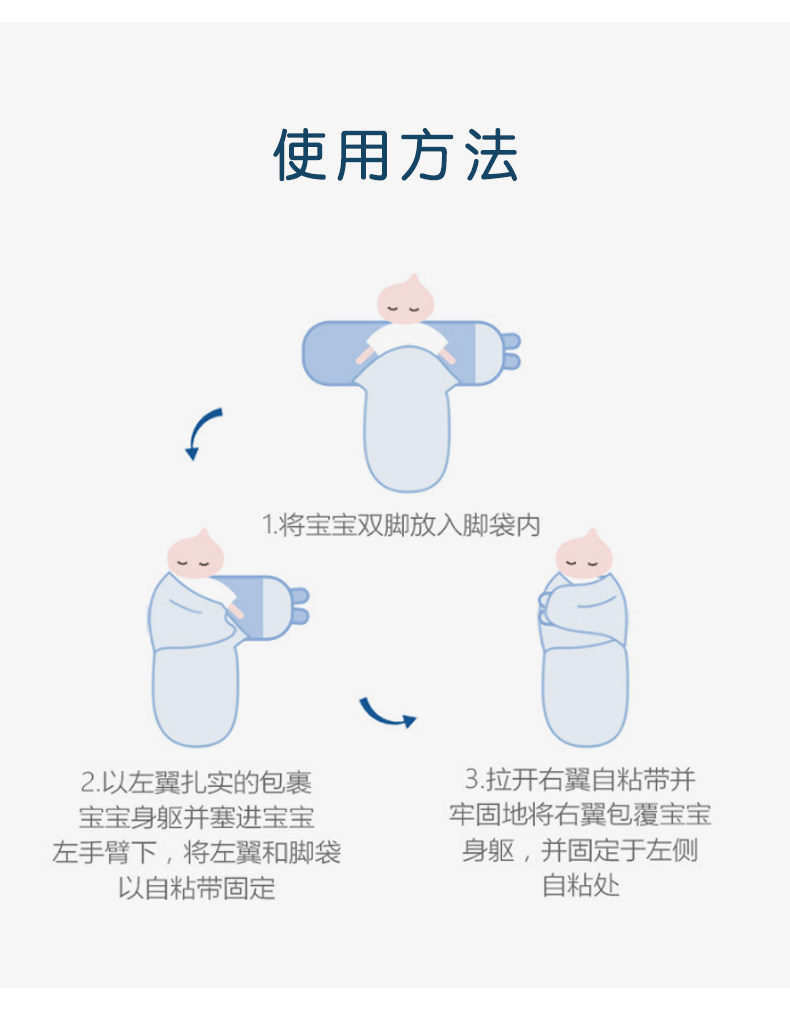 使用方法

1.将宝宝双脚放入脚袋内

2.以左翼扎实的包裹宝宝身躯并塞进宝宝左手臂下，将左翼和脚袋以自粘带固定

3.拉开右翼自粘带并牢固地将右翼包覆宝宝身躯，并固定于左侧自粘处