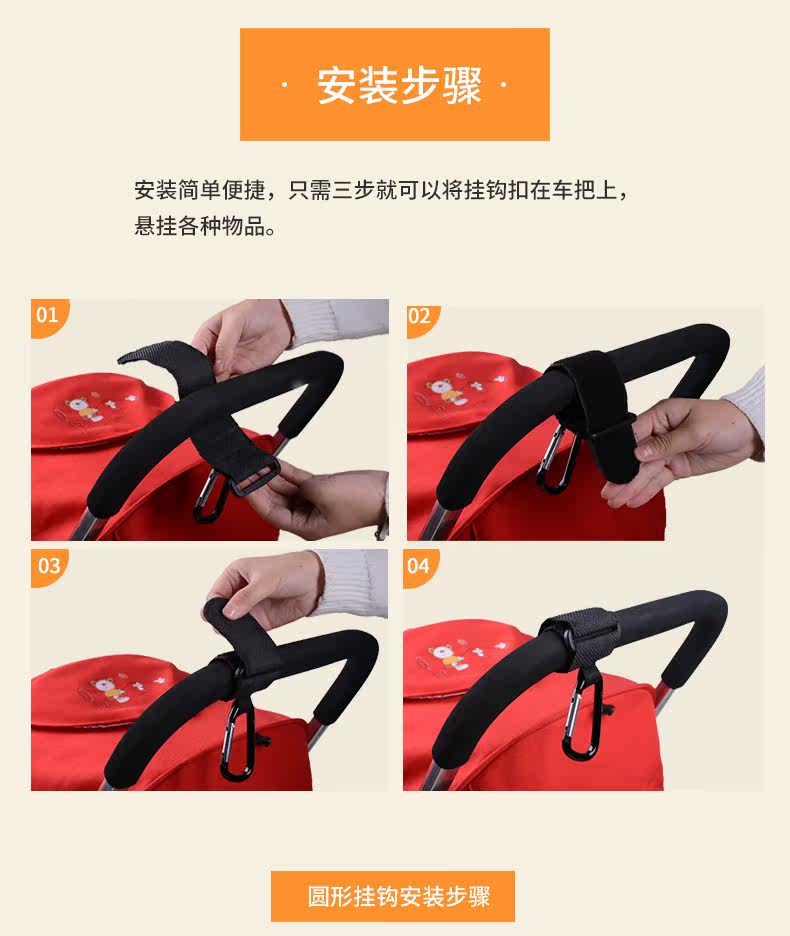 · 安装步骤 ·

安装简单便捷，只需三步就可以将挂钩扣在车把上，悬挂各种物品。

01

02

03

04

圆形挂钩安装步骤