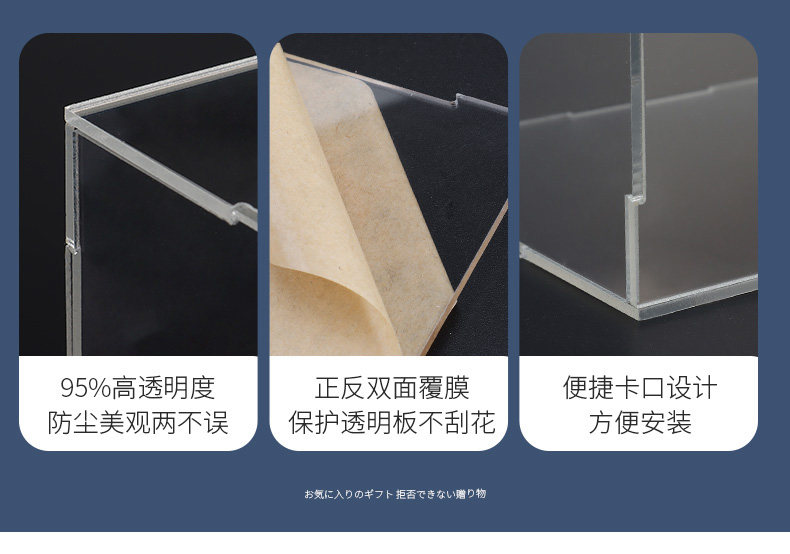 95%高透明度
防尘美观两不误

正反双面覆膜
保护透明板不刮花

便捷卡口设计
方便安装

お気に入りのギフト 拒否できない贈り物