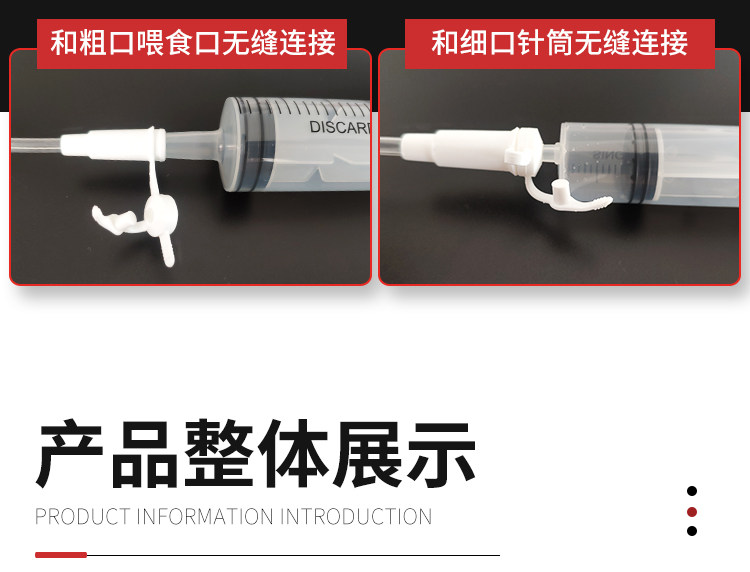 和粗口喂食口无缝连接

DISCARD

和细口针筒无缝连接

产品整体展示

PRODUCT INFORMATION INTRODUCTION