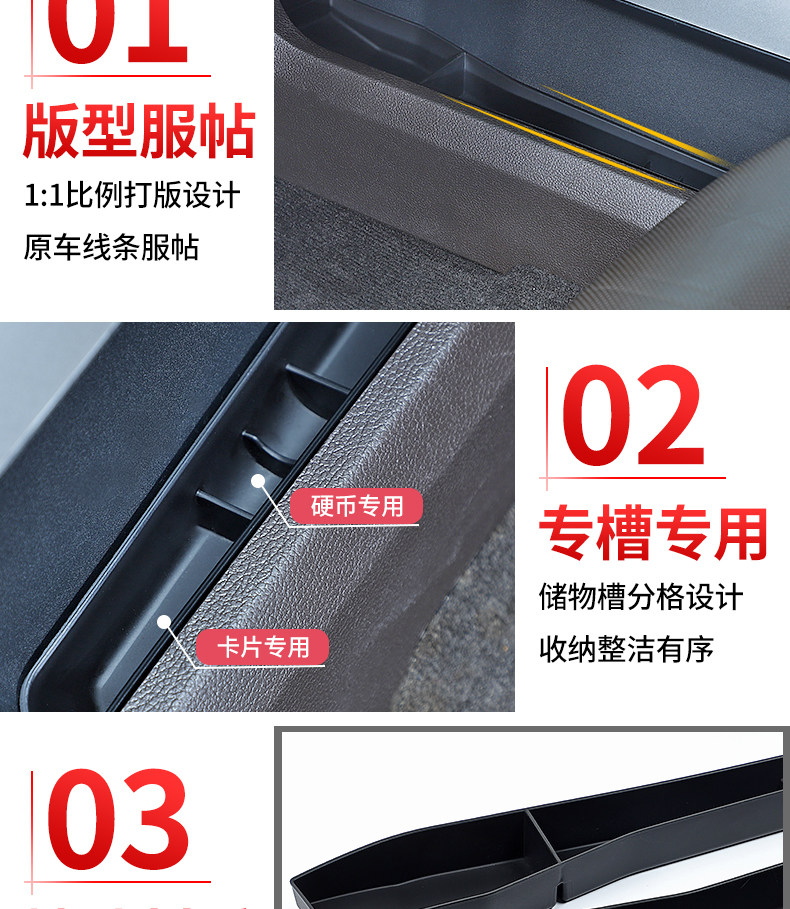 01
版型服帖
1:1比例打版设计
原车线条服帖

硬币专用
卡片专用

02
专槽专用
储物槽分格设计
收纳整洁有序

03