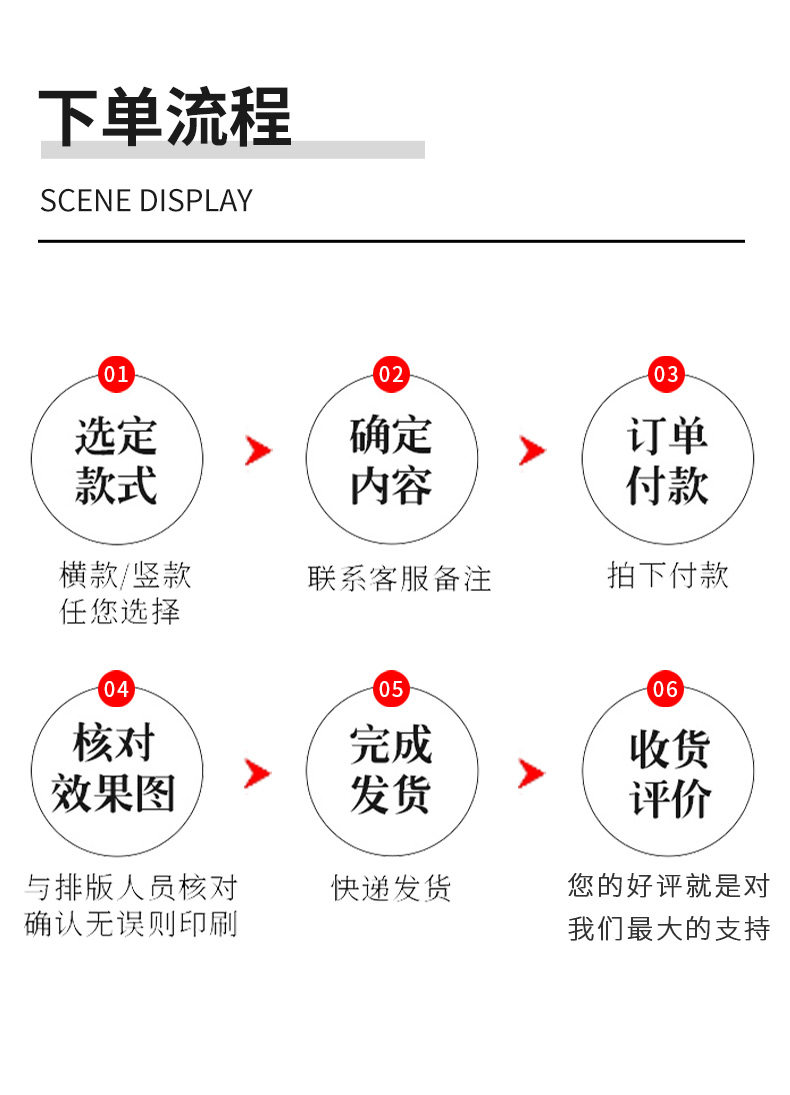 下单流程

SCENE DISPLAY

01
选定款式
横款/竖款
任您选择

02
确定内容
联系客服备注

03
订单付款
拍下付款

04
核对效果图
与排版人员核对
确认无误则印刷

05
完成发货
快递发货

06
收货评价
您的好评就是对
我们最大的支持