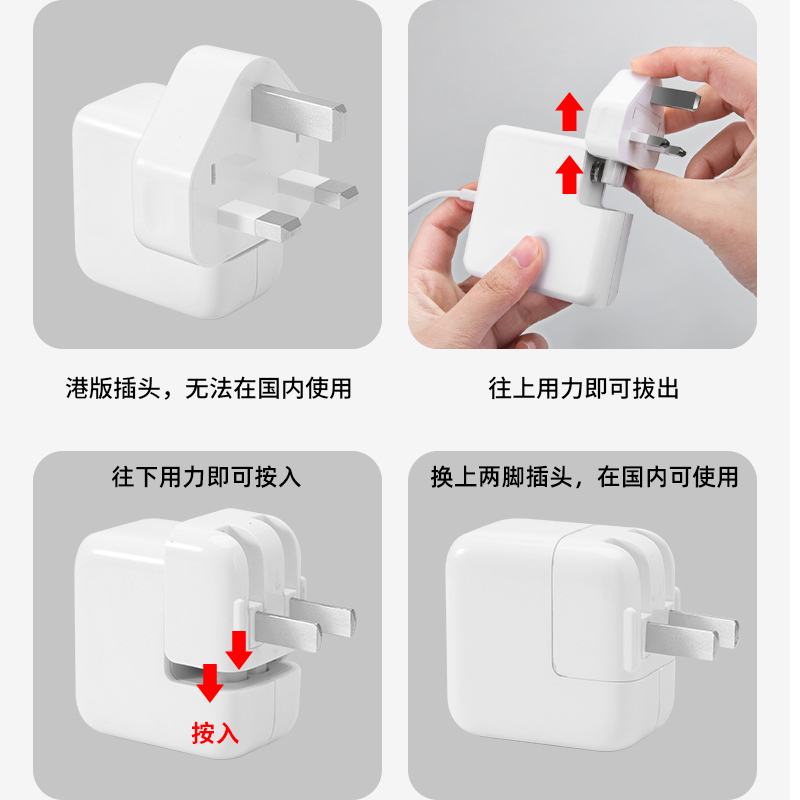 港版插头，无法在国内使用

往上用力即可拔出

往下用力即可按入

按入

换上两脚插头，在国内可使用