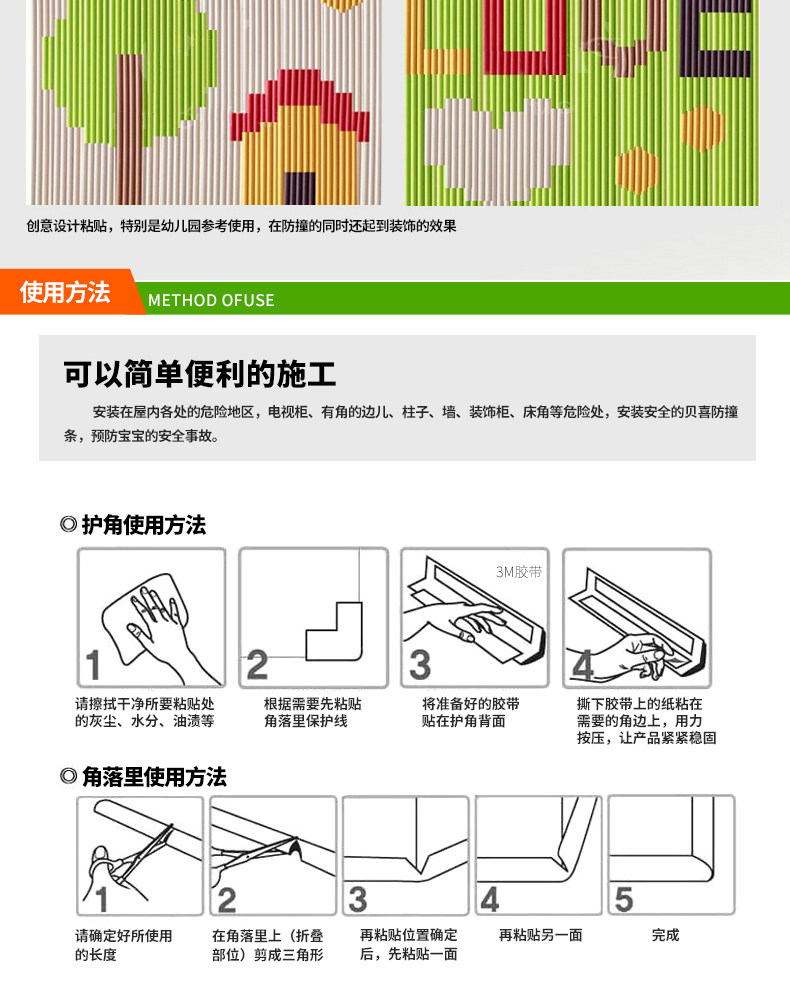 创意设计粘贴，特别是幼儿园参考使用，在防撞的同时还起到装饰的效果

使用方法 METHOD OFUSE

可以简单便利的施工

安装在屋内各处的危险地区，电视柜、有角的边儿、柱子、墙、装饰柜、床角等危险处，安装安全的贝喜防撞条，预防宝宝的安全事故。

◎ 护角使用方法

1
请擦拭干净所要粘贴处的灰尘、水分、油渍等

2
根据需要先粘贴角落里保护线

3M胶带
3
将准备好的胶带贴在护角背面

4
撕下胶带上的纸粘在需要的角边上，用力按压，让产品紧紧稳固

◎ 角落里使用方法

1
请确定好所使用的长度

2
在角落里上（折叠部位）剪成三角形

3
再粘贴位置确定后，先粘贴一面

4
再粘贴另一面

5
完成