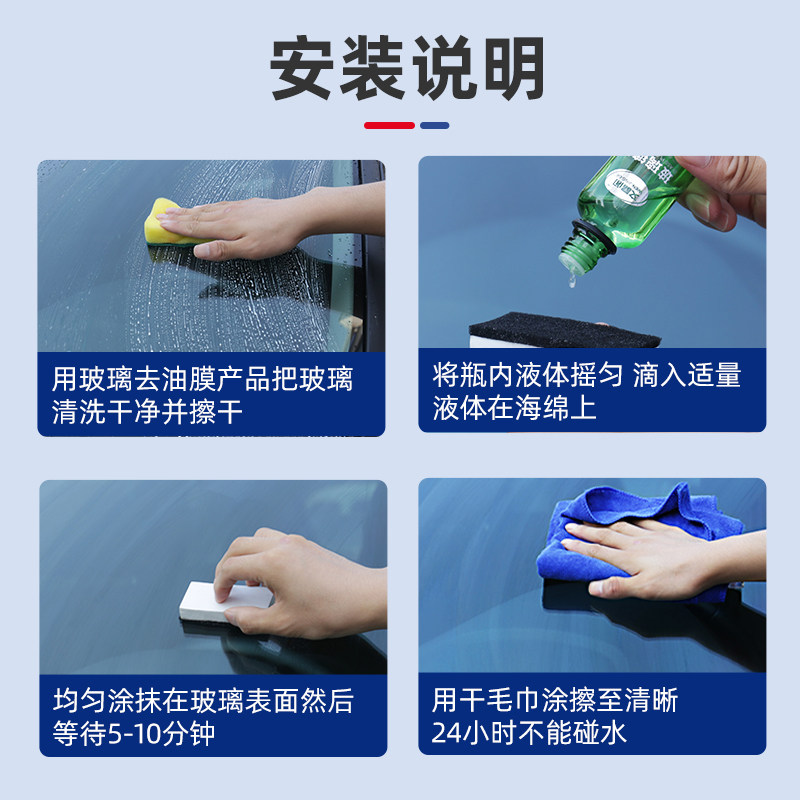 安装说明

用玻璃去油膜产品把玻璃清洗干净并擦干

将瓶内液体摇匀 滴入适量液体在海绵上

均匀涂抹在玻璃表面然后等待5-10分钟

用干毛巾涂擦至清晰
24小时不能碰水