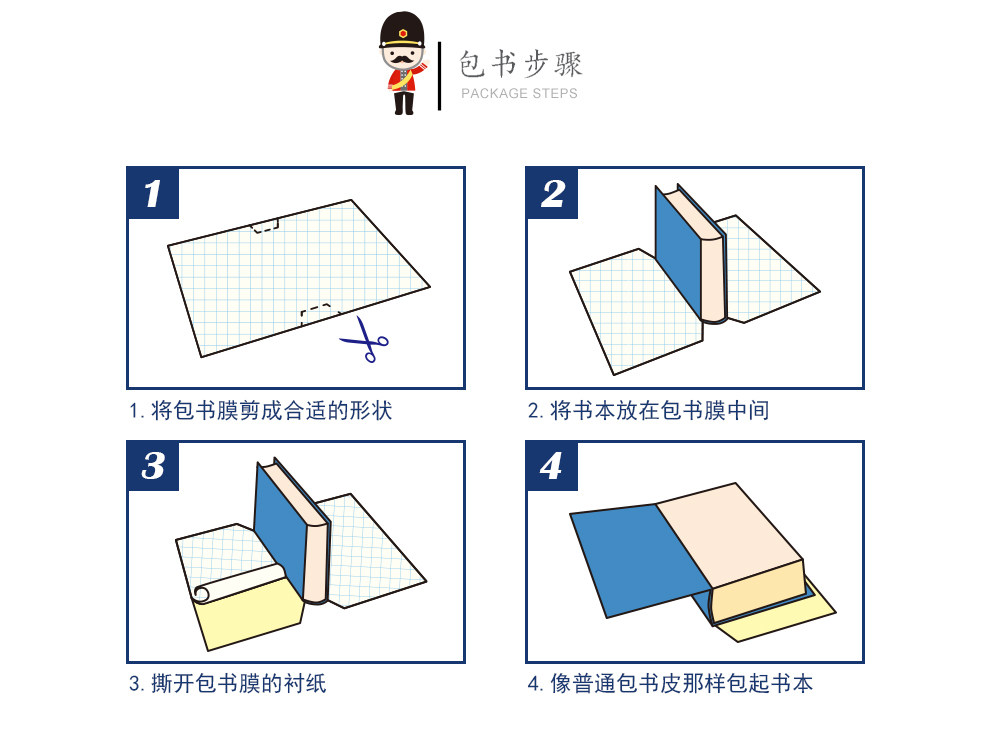 包书步骤
PACKAGE STEPS

1

1. 将包书膜剪成合适的形状

2

2. 将书本放在包书膜中间

3

3. 撕开包书膜的衬纸

4

4. 像普通包书皮那样包起书本