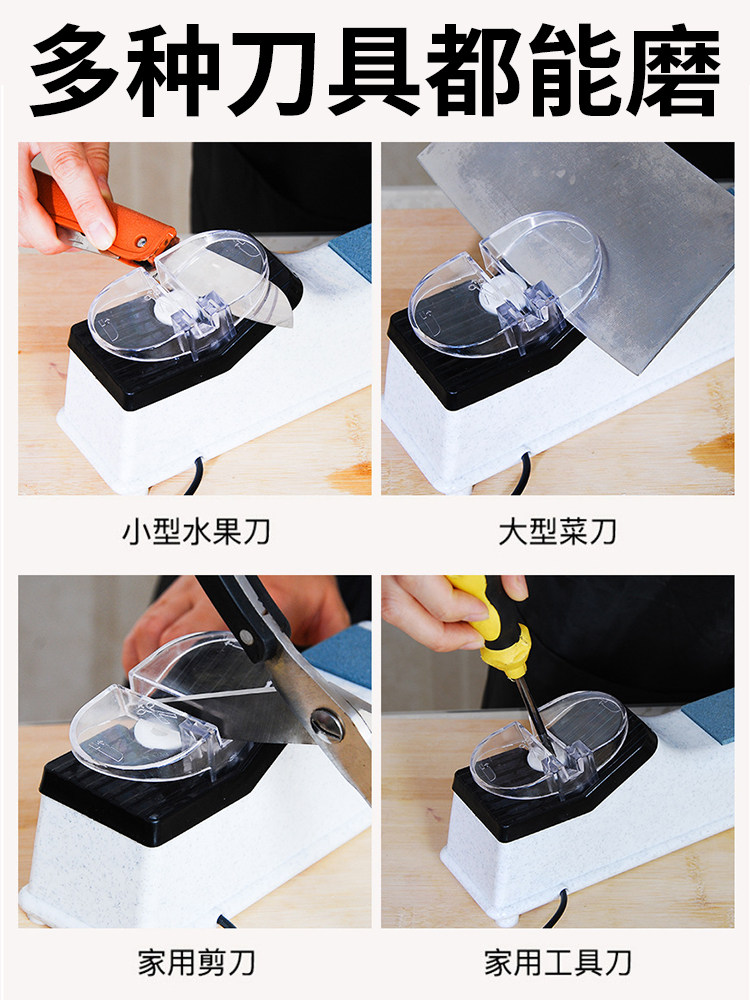 多种刀具都能磨

小型水果刀

大型菜刀

家用剪刀

家用工具刀