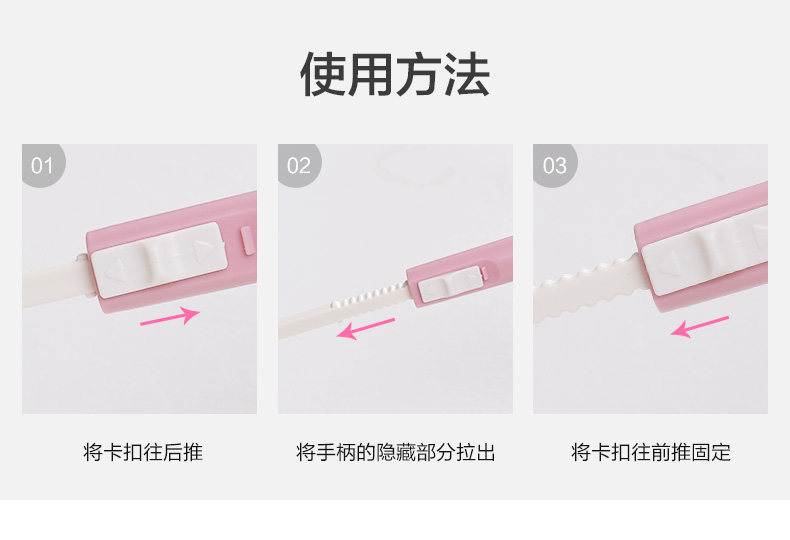 使用方法

01

将卡扣往后推

02

将手柄的隐藏部分拉出

03

将卡扣往前推固定