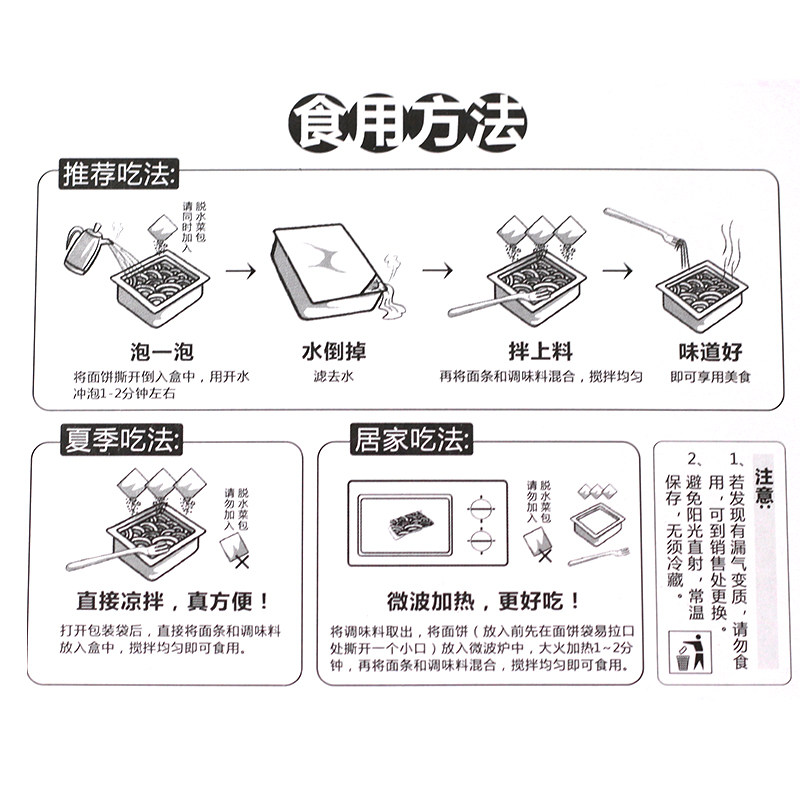 食用方法

推荐吃法:

脱水菜包
请同时加入

泡一泡
将面饼撕开倒入盒中，用开水冲泡1-2分钟左右

水倒掉
滤去水

拌上料
再将面条和调味料混合，搅拌均匀

味道好
即可享用美食

夏季吃法:

脱水菜包
请勿加入

直接凉拌，真方便！
打开包装袋后，直接将面条和调味料放入盒中，搅拌均匀即可食用。

居家吃法:

脱水菜包
请勿加入

微波加热，更好吃！
将调味料取出，将面饼（放入前先在面饼袋易拉口处撕开一个小口）放入微波炉中，大火加热1~2分钟，再将面条和调味料混合，搅拌均匀即可食用。

注意:
1、若发现有漏气变质，请勿食用，可到销售处更换。
2、避免阳光直射，常温保存，无须冷藏。