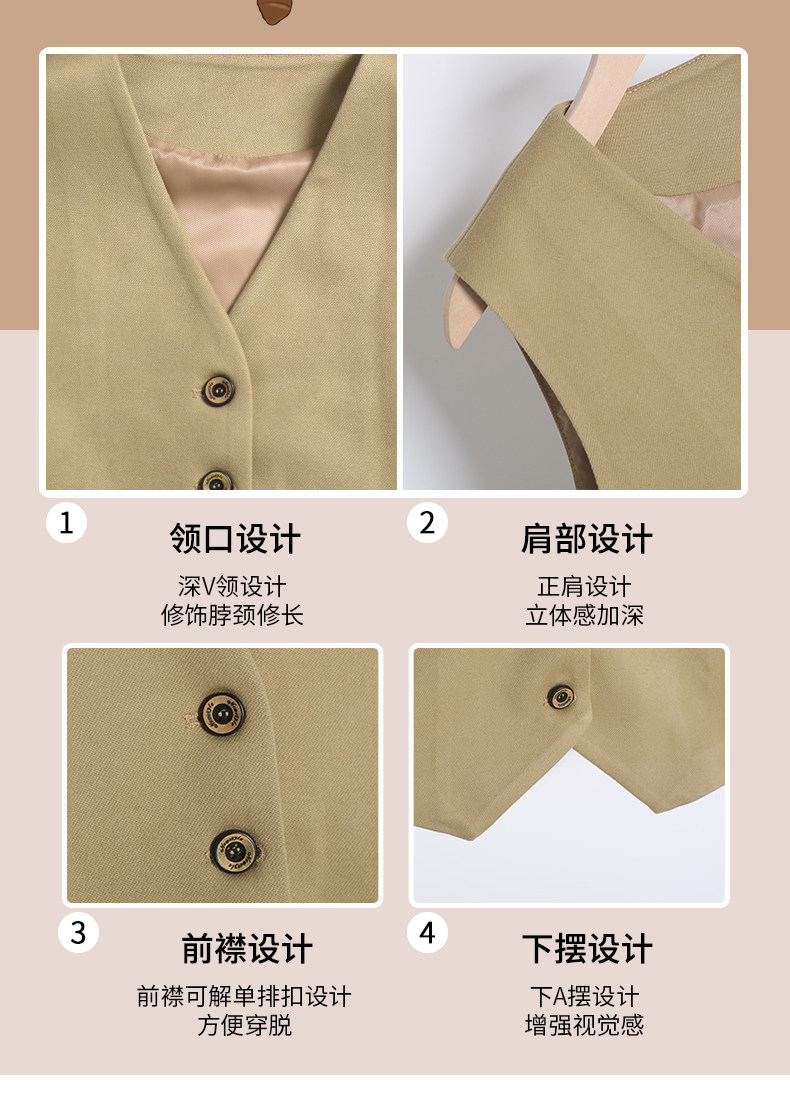 1
领口设计
深V领设计
修饰脖颈修长

2
肩部设计
正肩设计
立体感加深

3
前襟设计
前襟可解单排扣设计
方便穿脱

4
下摆设计
下A摆设计
增强视觉感