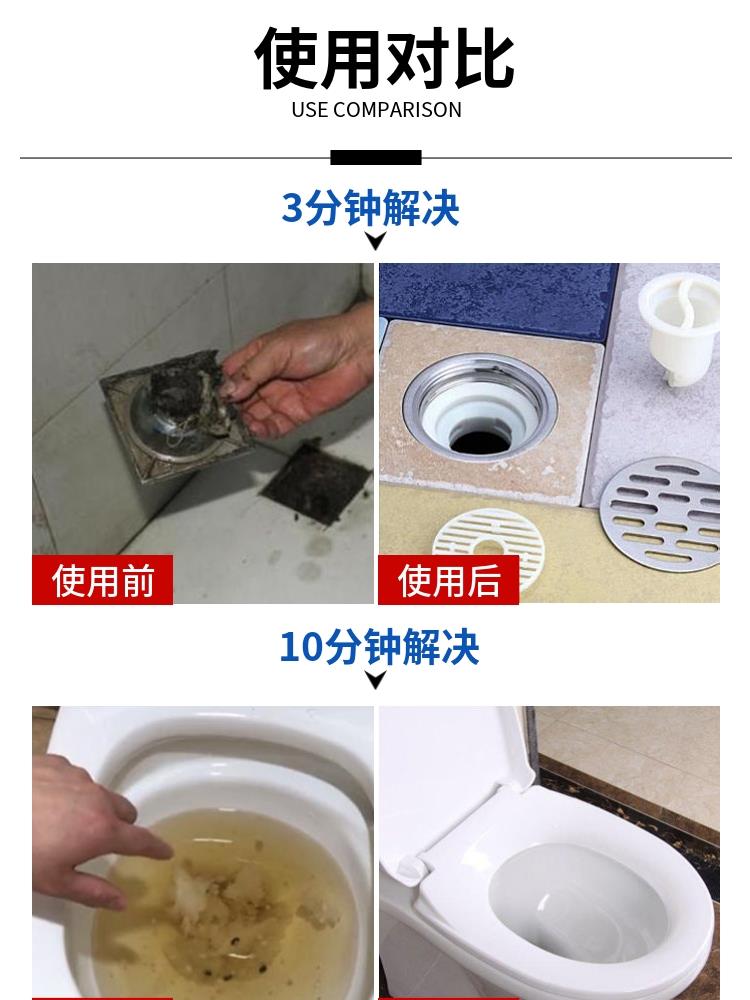 使用对比
USE COMPARISON

3分钟解决

使用前

使用后

10分钟解决