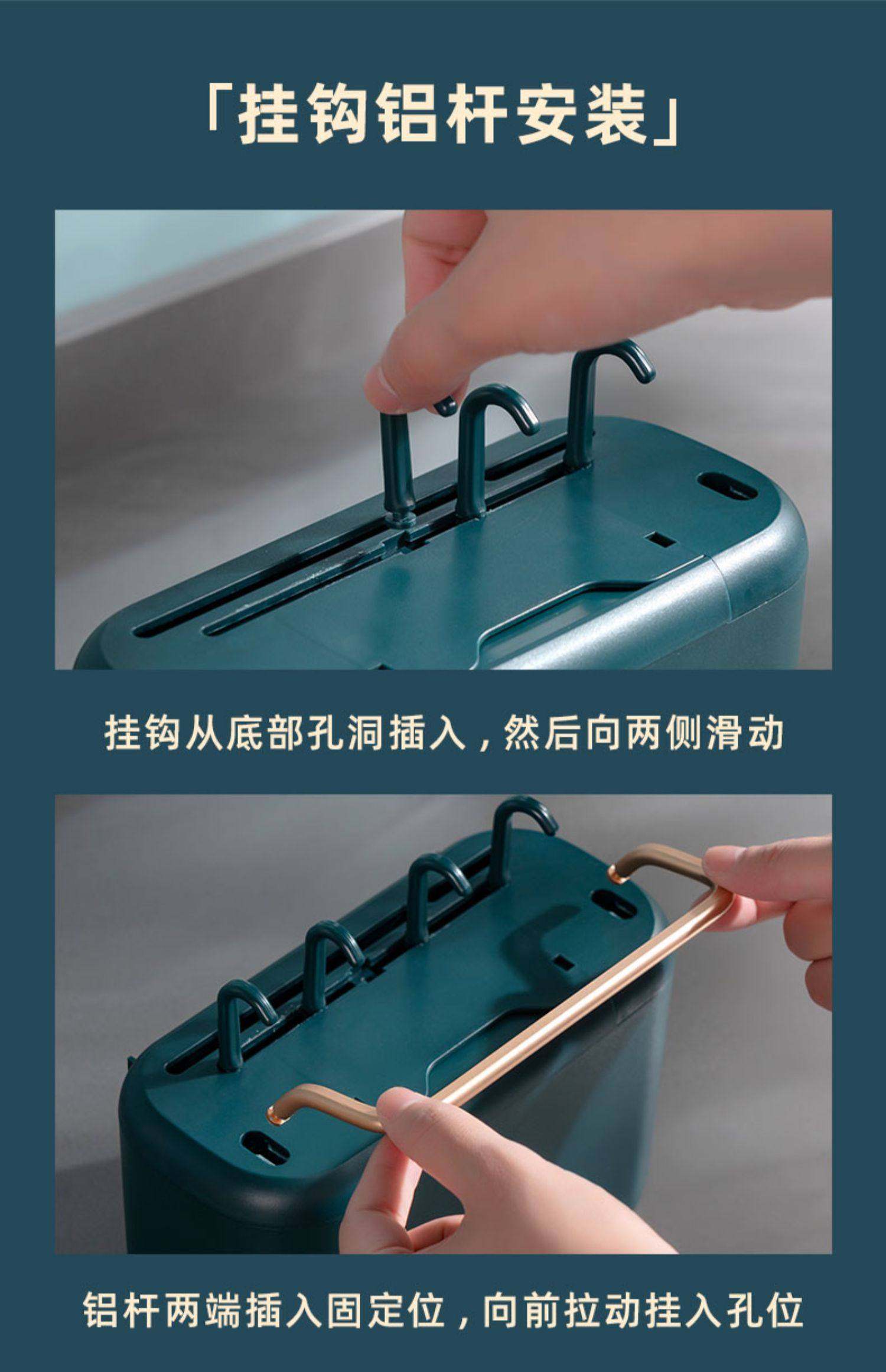 「挂钩铝杆安装」

挂钩从底部孔洞插入，然后向两侧滑动

铝杆两端插入固定位，向前拉动挂入孔位