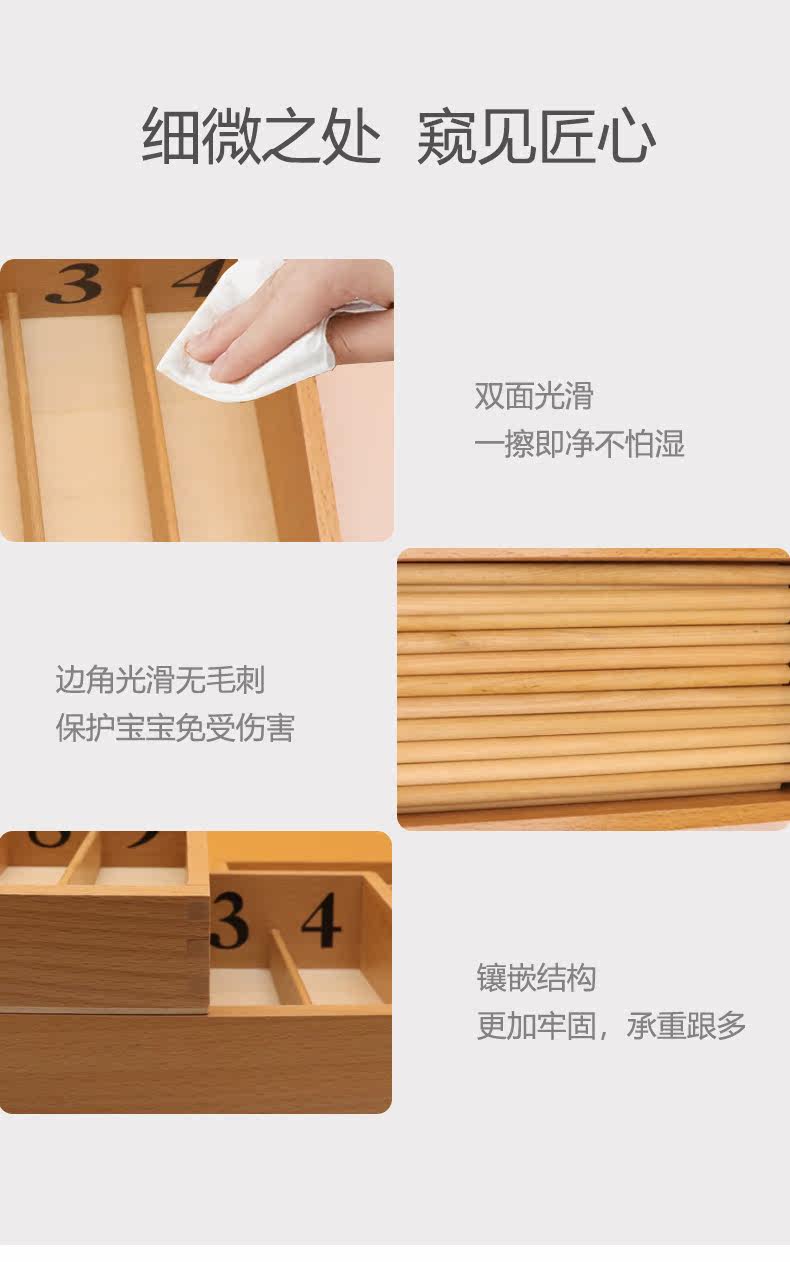 细微之处 窥见匠心

3 4

双面光滑
一擦即净不怕湿

边角光滑无毛刺
保护宝宝免受伤害

3 4

镶嵌结构
更加牢固，承重跟多