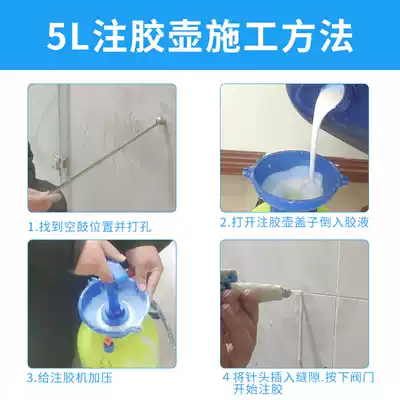 5L注胶壶施工方法

1.找到空鼓位置并打孔

2.打开注胶壶盖子倒入胶液

3.给注胶机加压

4 将针头插入缝隙.按下阀门开始注胶