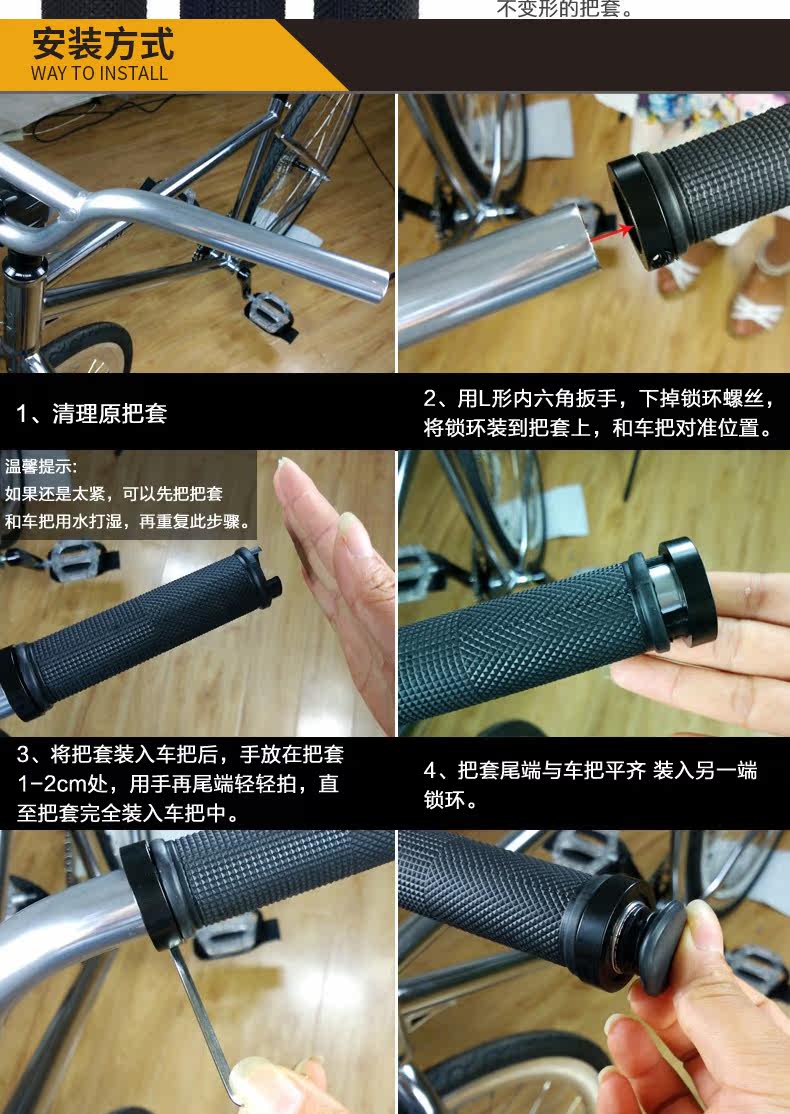 不变形的把套。

安装方式
WAY TO INSTALL

1、清理原把套

2、用L形内六角扳手，下掉锁环螺丝，将锁环装到把套上，和车把对准位置。

温馨提示：
如果还是太紧，可以先把把套和车把用水打湿，再重复此步骤。

3、将把套装入车把后，手放在把套1-2cm处，用手再尾端轻轻拍，直至把套完全装入车把中。

4、把套尾端与车把平齐 装入另一端锁环。