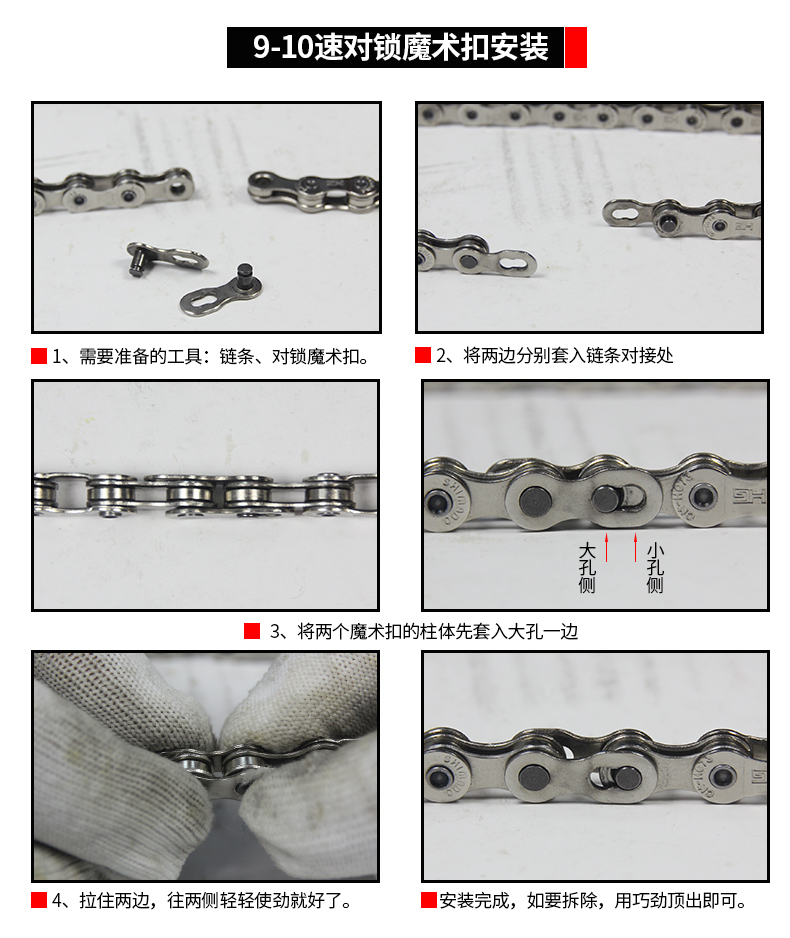 9-10速对锁魔术扣安装

1、需要准备的工具：链条、对锁魔术扣。

2、将两边分别套入链条对接处

大孔侧

小孔侧

3、将两个魔术扣的柱体先套入大孔一边

4、拉住两边，往两侧轻轻使劲就好了。

安装完成，如要拆除，用巧劲顶出即可。