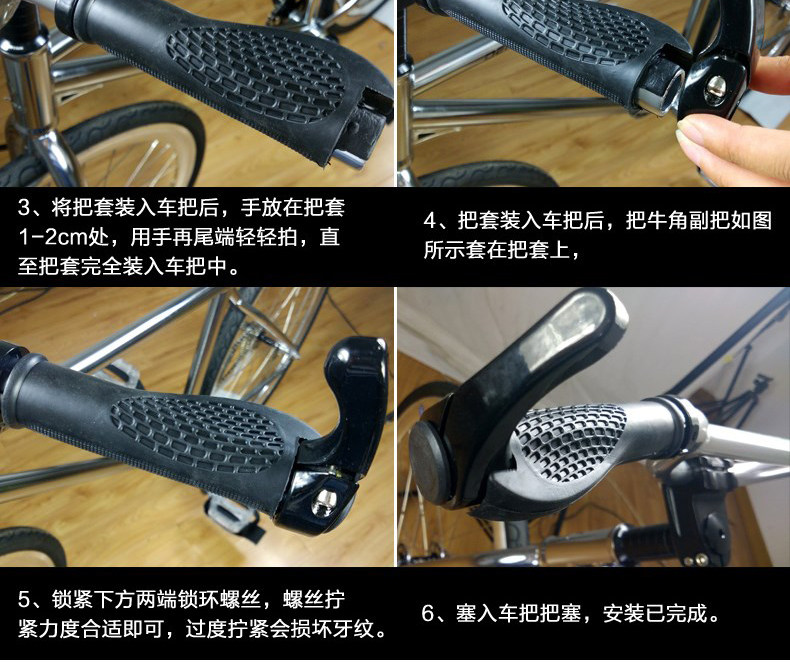 3、将把套装入车把后，手放在把套1-2cm处，用手再尾端轻轻拍，直至把套完全装入车把中。

4、把套装入车把后，把牛角副把如图所示套在把套上，

5、锁紧下方两端锁环螺丝，螺丝拧紧力度合适即可，过度拧紧会损坏牙纹。

6、塞入车把把塞，安装已完成。