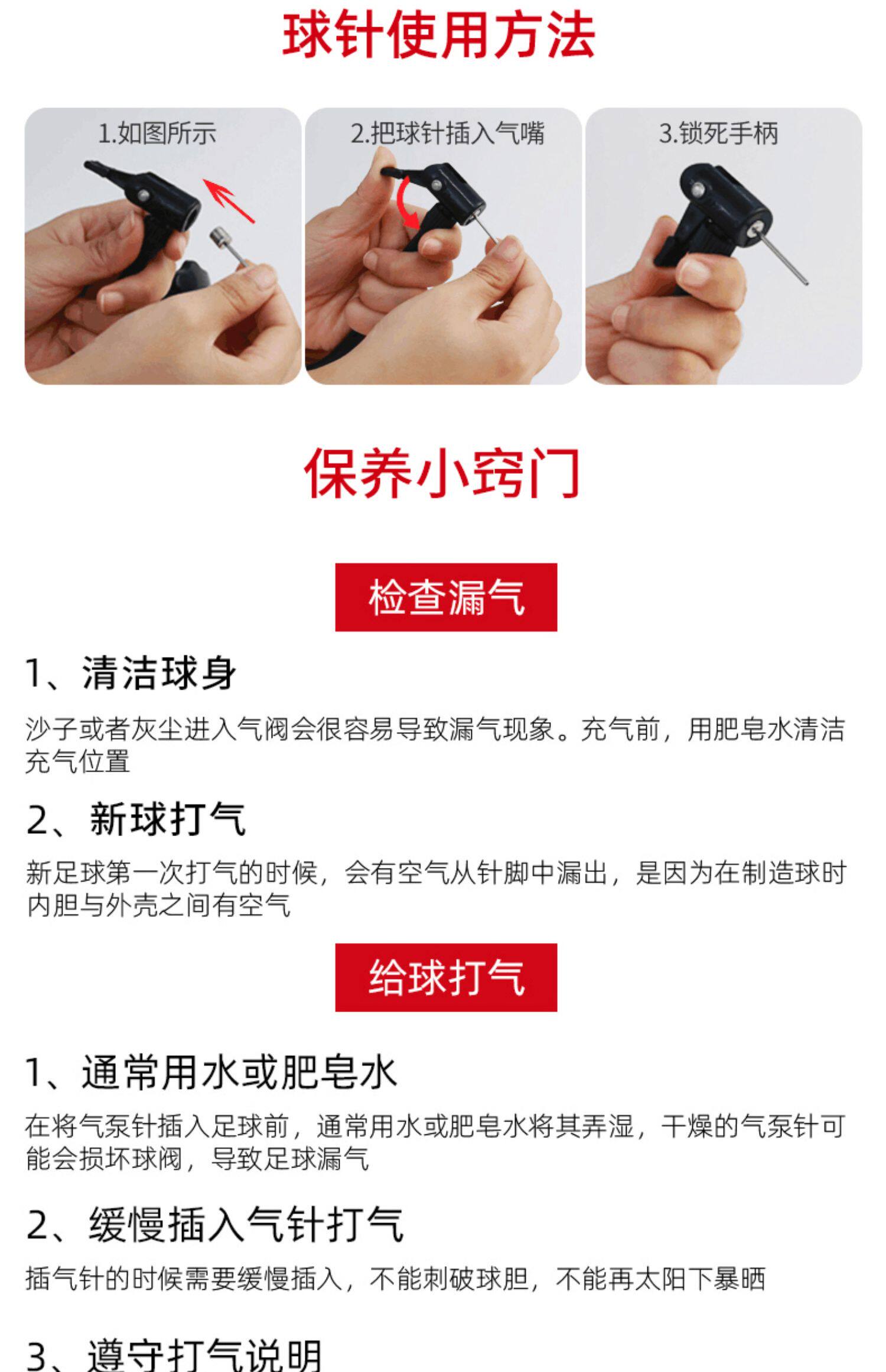 球针使用方法

1.如图所示

2.把球针插入气嘴

3.锁死手柄

保养小窍门

检查漏气

1、清洁球身

沙子或者灰尘进入气阀会很容易导致漏气现象。充气前，用肥皂水清洁充气位置

2、新球打气

新足球第一次打气的时候，会有空气从针脚中漏出，是因为在制造球时内胆与外壳之间有空气

给球打气

1、通常用水或肥皂水

在将气泵针插入足球前，通常用水或肥皂水将其弄湿，干燥的气泵针可能会损坏球阀，导致足球漏气

2、缓慢插入气针打气

插气针的时候需要缓慢插入，不能刺破球胆，不能再太阳下暴晒

3、遵守打气说明