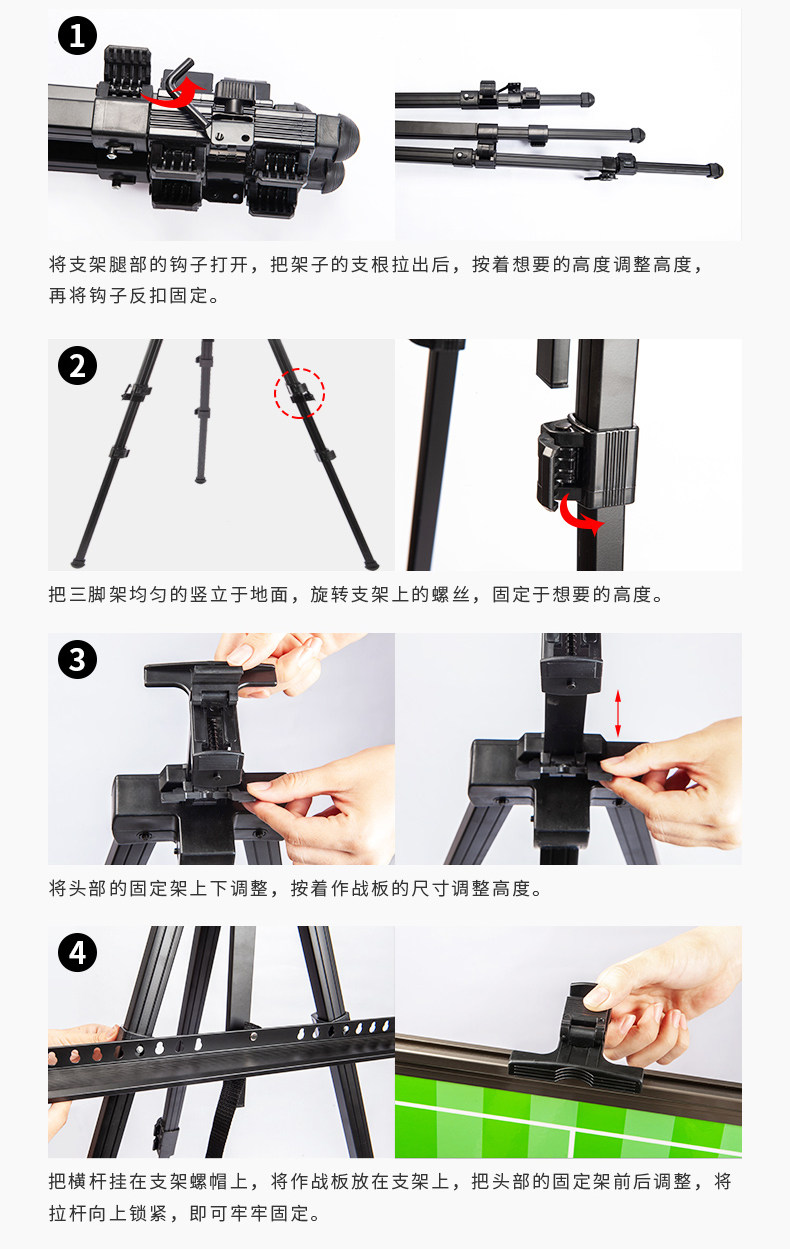 1

将支架腿部的钩子打开，把架子的支根拉出后，按着想要的高度调整高度，再将钩子反扣固定。

2

把三脚架均匀的竖立于地面，旋转支架上的螺丝，固定于想要的高度。

3

将头部的固定架上下调整，按着作战板的尺寸调整高度。

4

把横杆挂在支架螺帽上，将作战板放在支架上，把头部的固定架前后调整，将拉杆向上锁紧，即可牢牢固定。