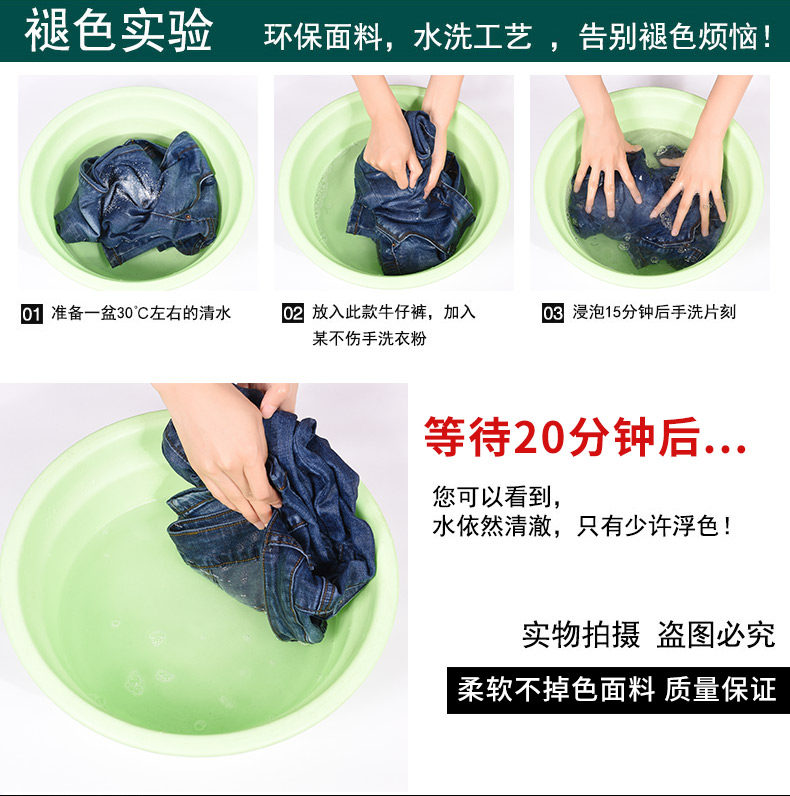 褪色实验 环保面料，水洗工艺 ，告别褪色烦恼！

01 准备一盆30°C左右的清水

02 放入此款牛仔裤，加入某不伤手洗衣粉

03 浸泡15分钟后手洗片刻

等待20分钟后...

您可以看到，
水依然清澈，只有少许浮色！

实物拍摄 盗图必究

柔软不掉色面料 质量保证