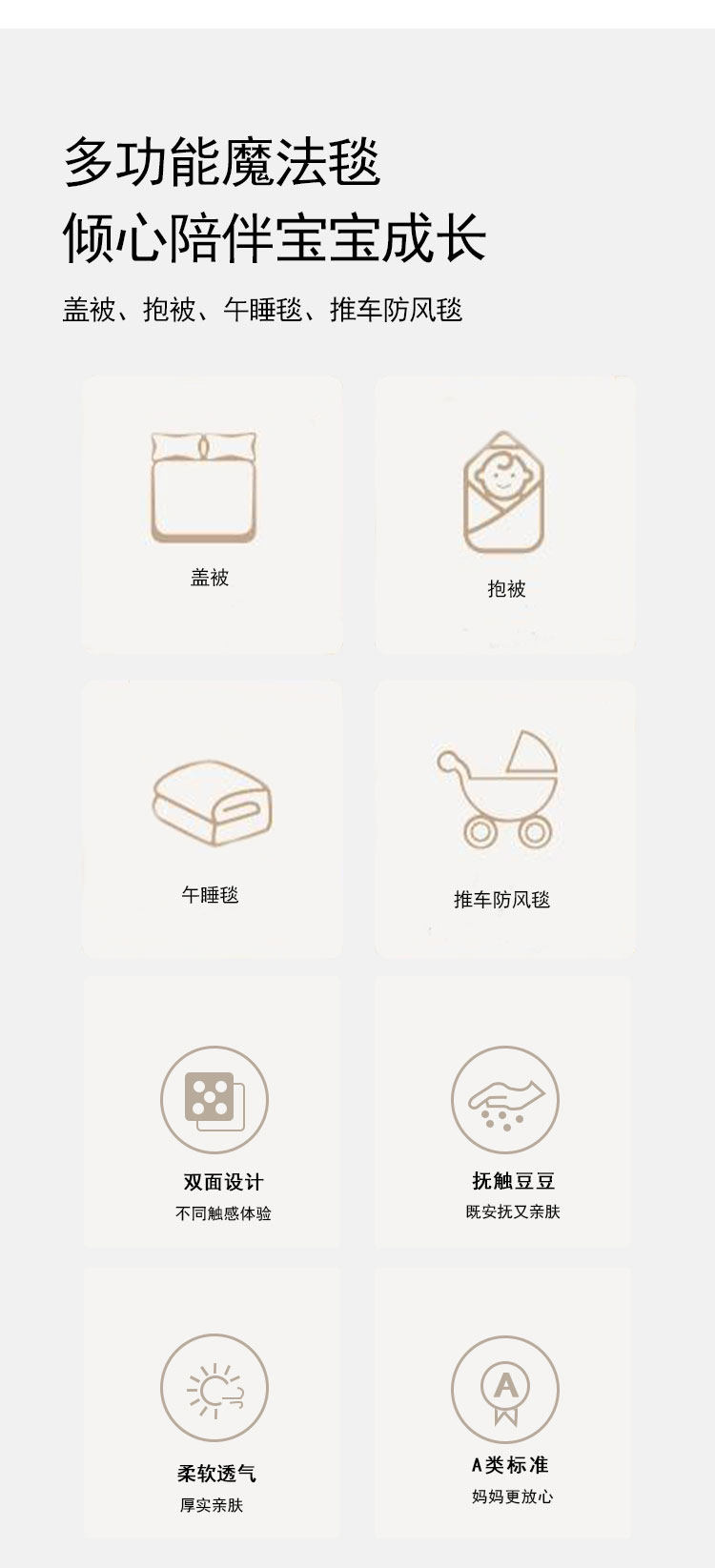 多功能魔法毯
倾心陪伴宝宝成长

盖被、抱被、午睡毯、推车防风毯

盖被

抱被

午睡毯

推车防风毯

双面设计
不同触感体验

抚触豆豆
既安抚又亲肤

柔软透气
厚实亲肤

A类标准
妈妈更放心