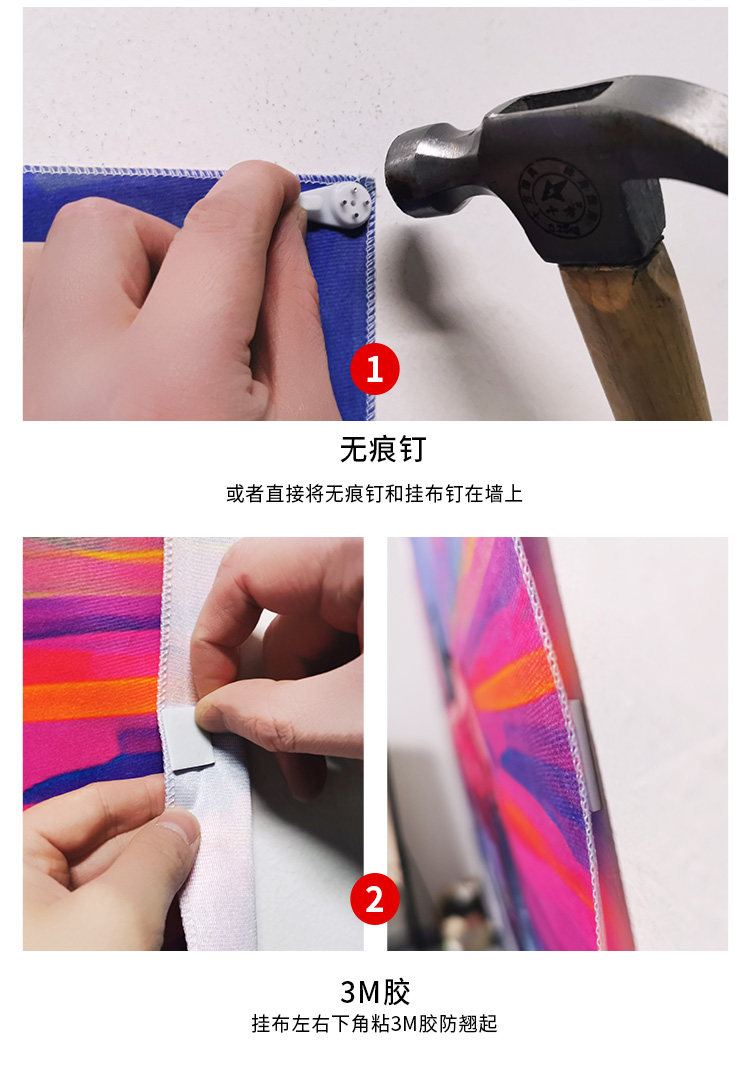 1

无痕钉

或者直接将无痕钉和挂布钉在墙上

2

3M胶

挂布左右下角粘3M胶防翘起