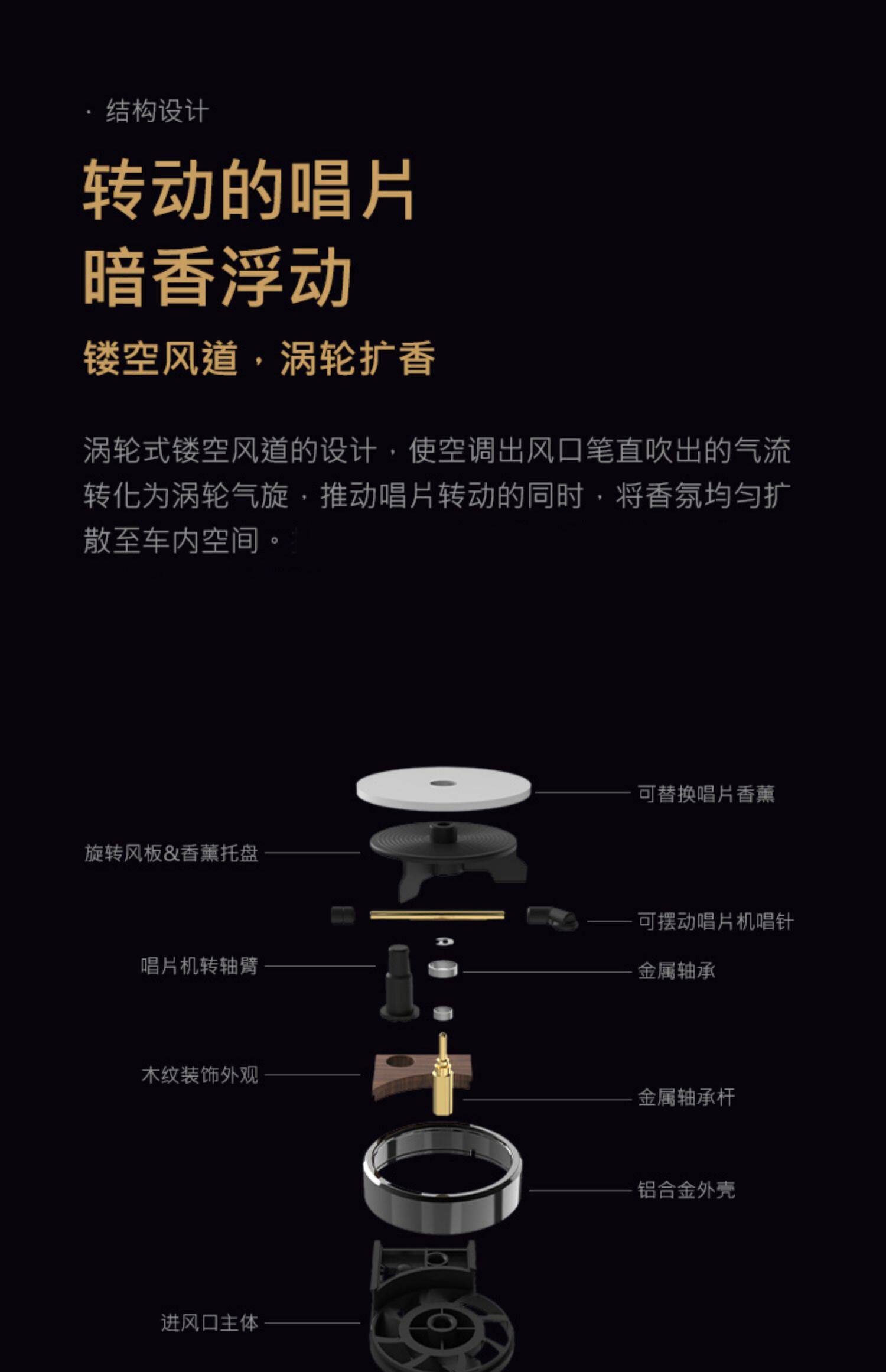 · 结构设计

转动的唱片
暗香浮动

镂空风道，涡轮扩香

涡轮式镂空风道的设计，使空调出风口笔直吹出的气流转化为涡轮气旋，推动唱片转动的同时，将香氛均匀扩散至车内空间。

可替换唱片香薰

旋转风板&香薰托盘

可摆动唱片机唱针

唱片机转轴臂

金属轴承

木纹装饰外观

金属轴承杆

铝合金外壳

进风口主体