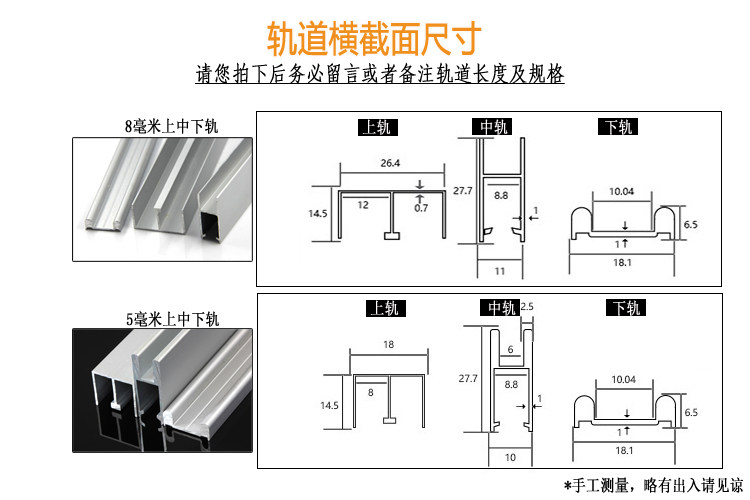 轨道横截面尺寸
请您拍下后务必留言或者备注轨道长度及规格

8毫米上中下轨

上轨
26.4
14.5
12
0.7

中轨
27.7
8.8
1
11

下轨
10.04
6.5
1
18.1

5毫米上中下轨

上轨
18
14.5
8

中轨
2.5
6
27.7
8.8
1
10

下轨
10.04
6.5
1
18.1

*手工测量，略有出入请见谅