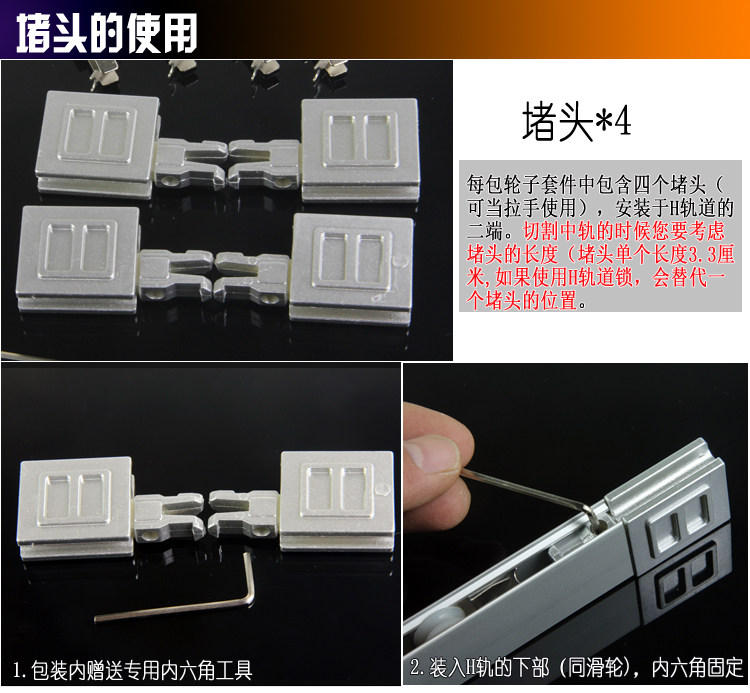 堵头的使用

堵头*4

每包轮子套件中包含四个堵头（可当拉手使用），安装于H轨道的二端。切割中轨的时候您要考虑堵头的长度（堵头单个长度3.3厘米，如果使用H轨道锁，会替代一个堵头的位置。

1.包装内赠送专用内六角工具

2.装入H轨的下部（同滑轮），内六角固定