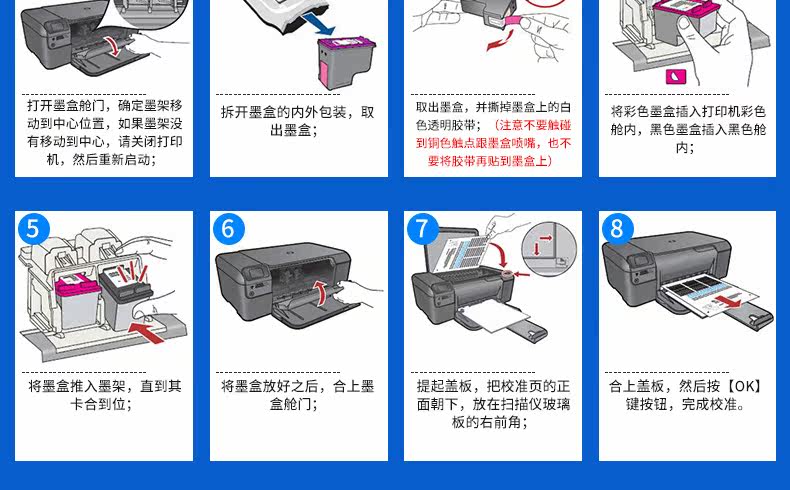 打开墨盒舱门，确定墨架移动到中心位置，如果墨架没有移动到中心，请关闭打印机，然后重新启动；

拆开墨盒的内外包装，取出墨盒；

取出墨盒，并撕掉墨盒上的白色透明胶带；（注意不要触碰到铜色触点跟墨盒喷嘴，也不要将胶带再贴到墨盒上）

将彩色墨盒插入打印机彩色舱内，黑色墨盒插入黑色舱内；

5

将墨盒推入墨架，直到其卡合到位；

6

将墨盒放好之后，合上墨盒舱门；

7

提起盖板，把校准页的正面朝下，放在扫描仪玻璃板的右前角；

8

合上盖板，然后按【OK】键按钮，完成校准。