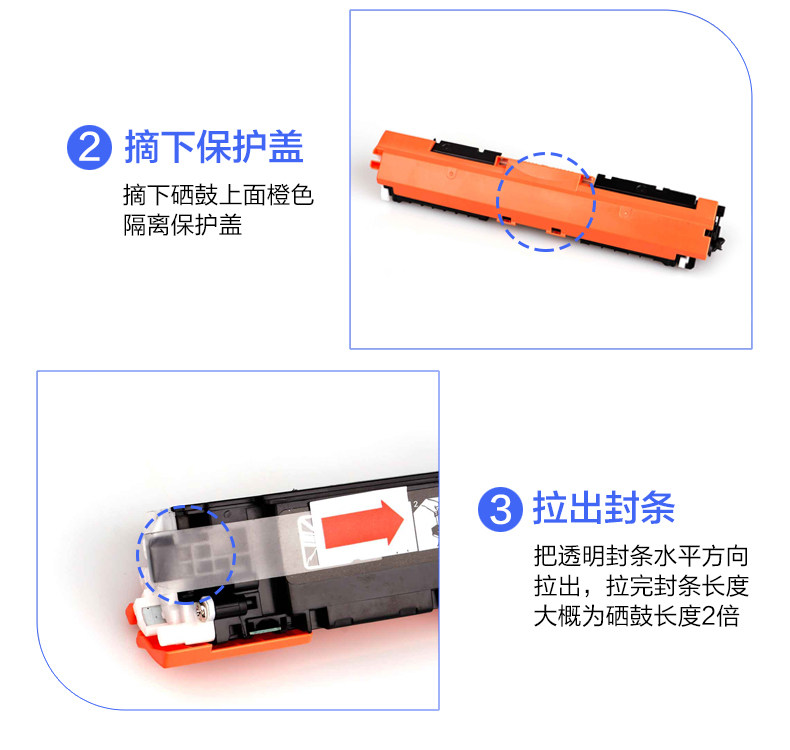 2 摘下保护盖

摘下硒鼓上面橙色隔离保护盖

3 拉出封条

把透明封条水平方向拉出，拉完封条长度大概为硒鼓长度2倍