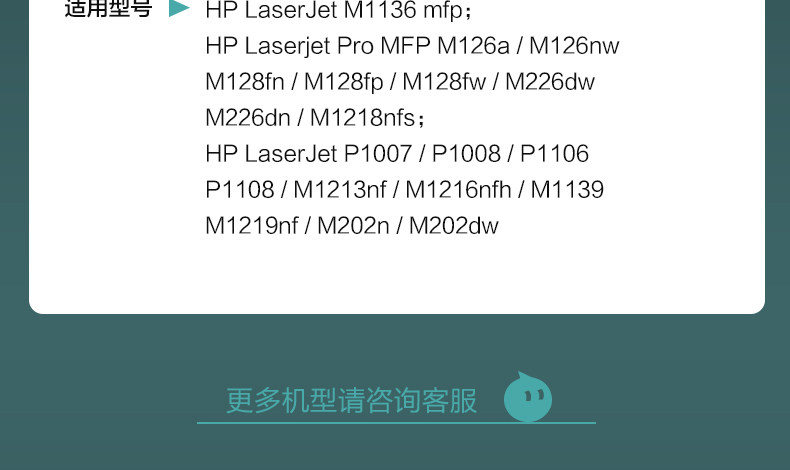 适用型号 ▶ HP LaserJet M1136 mfp；
HP Laserjet Pro MFP M126a / M126nw
M128fn / M128fp / M128fw / M226dw
M226dn / M1218nfs；
HP LaserJet P1007 / P1008 / P1106
P1108 / M1213nf / M1216nfh / M1139
M1219nf / M202n / M202dw

更多机型请咨询客服