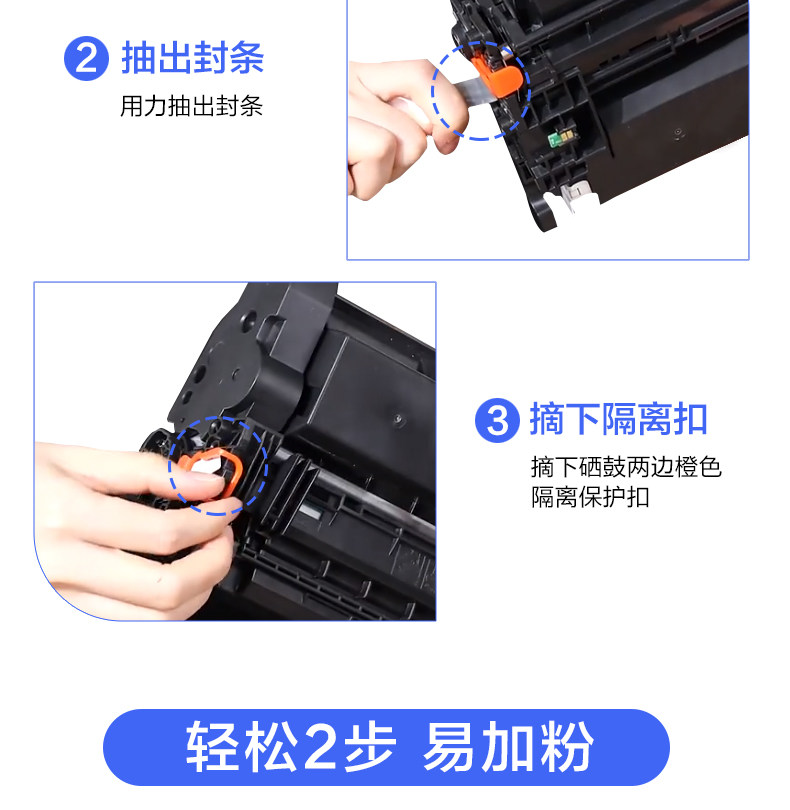 2 抽出封条

用力抽出封条

3 摘下隔离扣

摘下硒鼓两边橙色隔离保护扣

轻松2步 易加粉