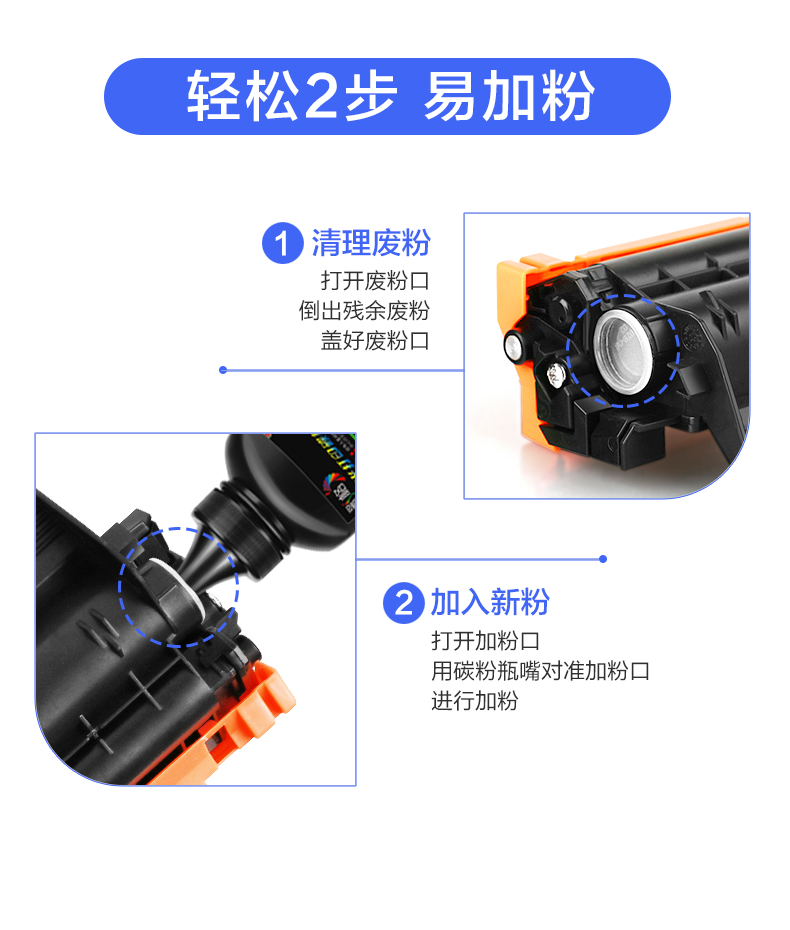 轻松2步 易加粉

1 清理废粉

打开废粉口
倒出残余废粉
盖好废粉口

2 加入新粉

打开加粉口
用碳粉瓶嘴对准加粉口
进行加粉