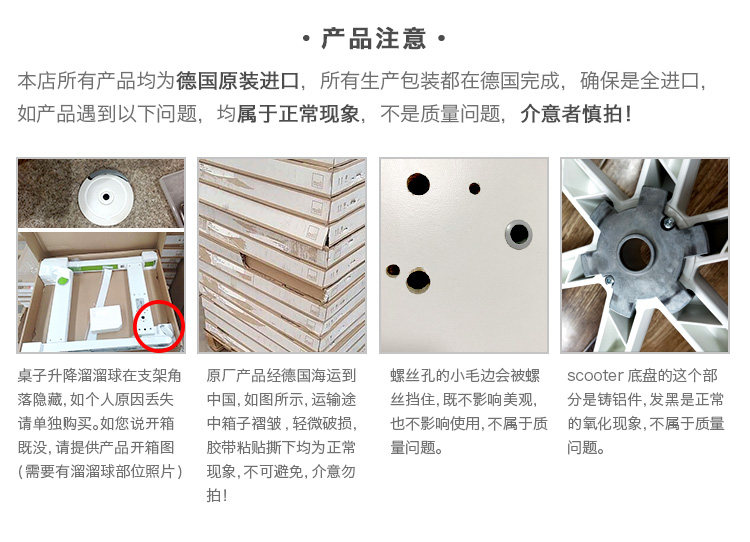 · 产品注意 ·

本店所有产品均为德国原装进口，所有生产包装都在德国完成，确保是全进口，如产品遇到以下问题，均属于正常现象，不是质量问题，介意者慎拍！

桌子升降溜溜球在支架角落隐藏，如个人原因丢失请单独购买。如您说开箱既没，请提供产品开箱图（需要有溜溜球部位照片）

原厂产品经德国海运到中国，如图所示，运输途中箱子褶皱，轻微破损，胶带粘贴撕下均为正常现象，不可避免，介意勿拍！

螺丝孔的小毛边会被螺丝挡住，既不影响美观，也不影响使用，不属于质量问题。

scooter 底盘的这个部分是铸铝件，发黑是正常的氧化现象，不属于质量问题。