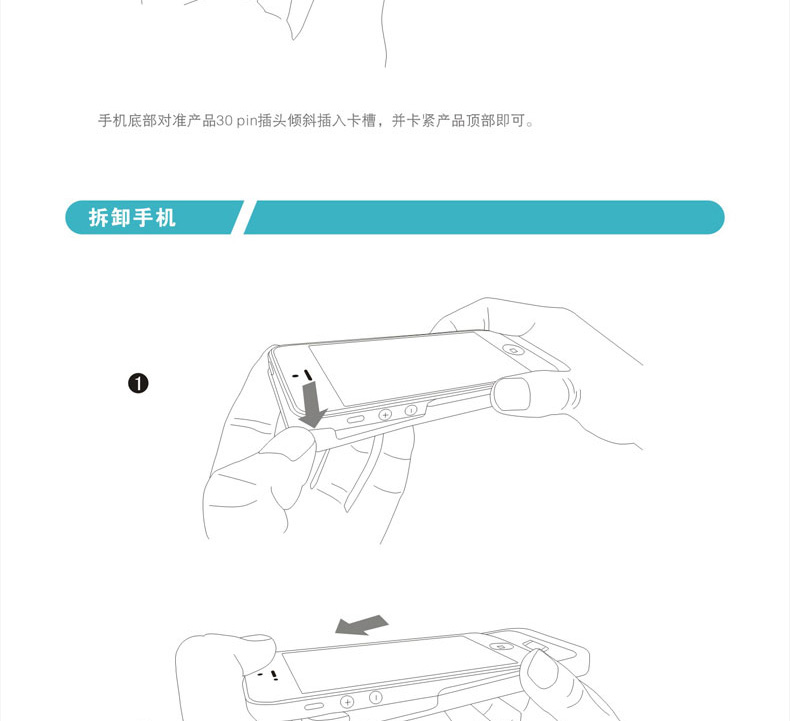 手机底部对准产品30 pin插头倾斜插入卡槽，并卡紧产品顶部即可。

拆卸手机

❶