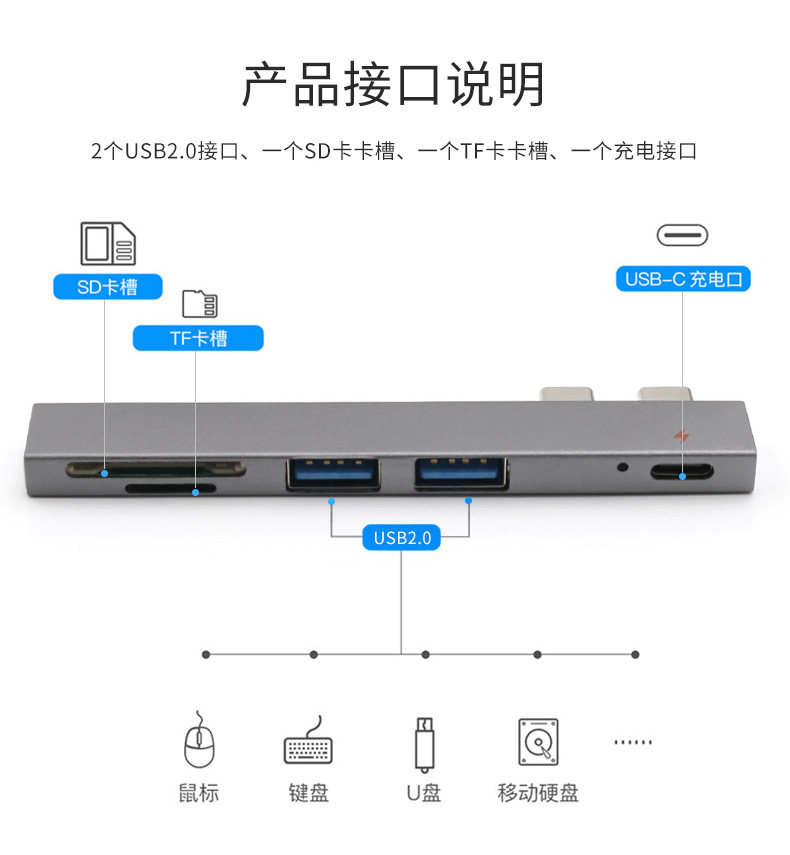 产品接口说明

2个USB2.0接口、一个SD卡卡槽、一个TF卡卡槽、一个充电接口

SD卡槽

TF卡槽

USB-C 充电口

USB2.0

鼠标

键盘

U盘

移动硬盘

......